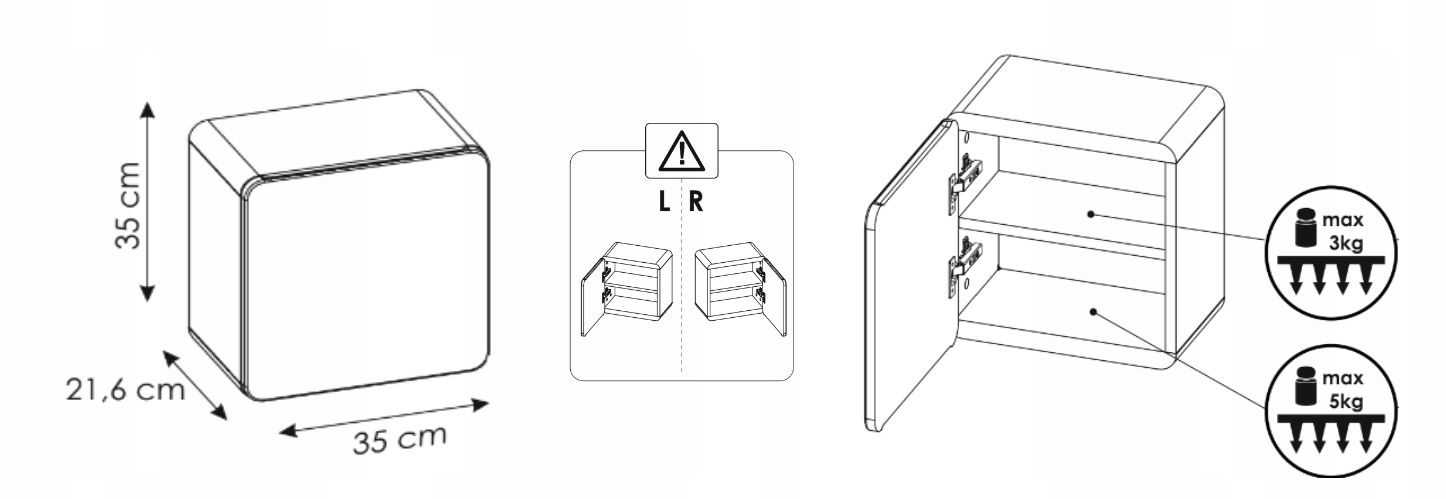 35 cm

21,6 cm

35 cm

L R

max 3kg

max 5kg