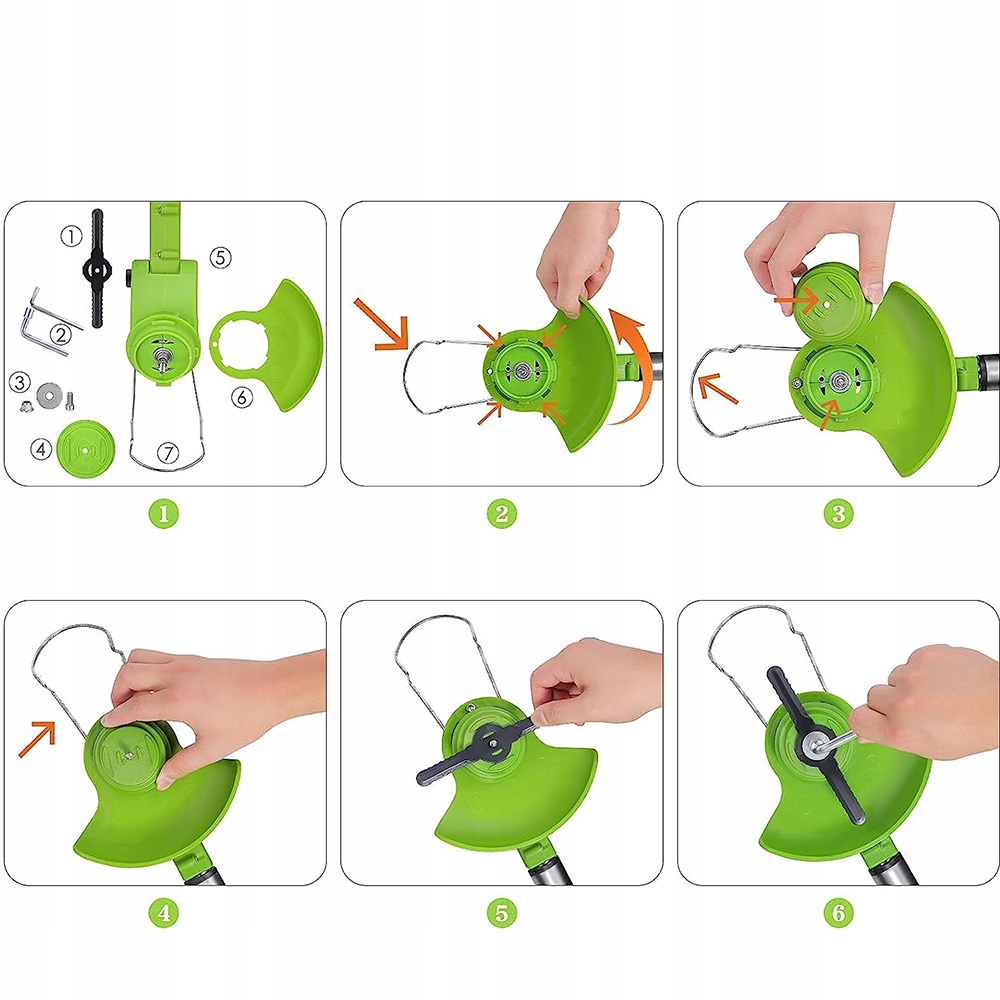 ①
②
③
④
⑤
⑥
⑦

1

2

3

4

5

6