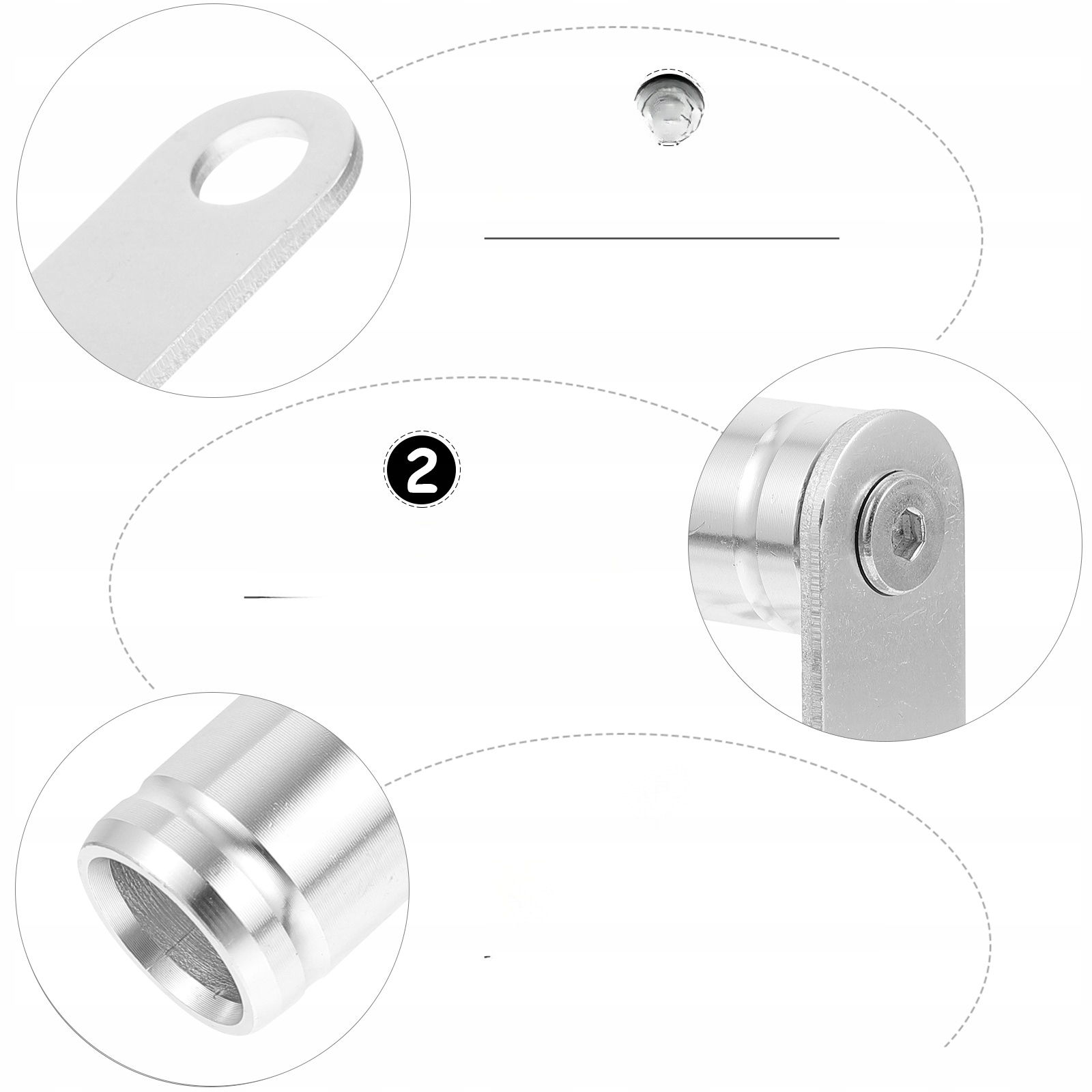 2