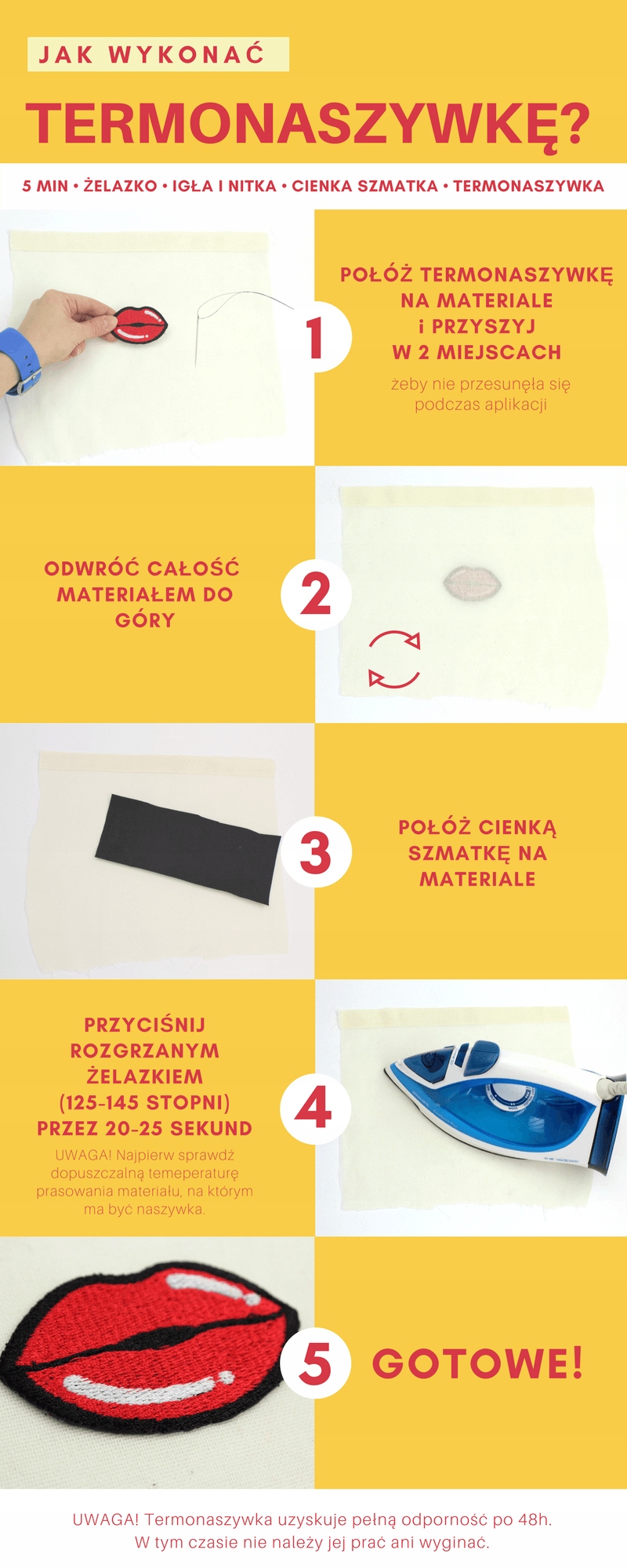 JAK WYKONAĆ

TERMONASZYWKĘ?

5 MIN • ŻELAZKO • IGŁA I NITKA • CIENKA SZMATKA • TERMONASZYWKA

1

POŁÓŻ TERMONASZYWKĘ NA MATERIALE i PRZYSZYJ W 2 MIEJSCACH

żeby nie przesunęła się podczas aplikacji

ODWRÓĆ CAŁOŚĆ MATERIAŁEM DO GÓRY

2

3

POŁÓŻ CIENKĄ SZMATKĘ NA MATERIALE

PRZYCIŚNIJ ROZGRZANYM ŻELAZKIEM (125-145 STOPNI) PRZEZ 20-25 SEKUND

UWAGA! Najpierw sprawdź dopuszczalną temeperaturę prasowania materiału, na którym ma być naszywka.

4

5

GOTOWE!

UWAGA! Termonaszywka uzyskuje pełną odporność po 48h. W tym czasie nie należy jej prać ani wyginać.