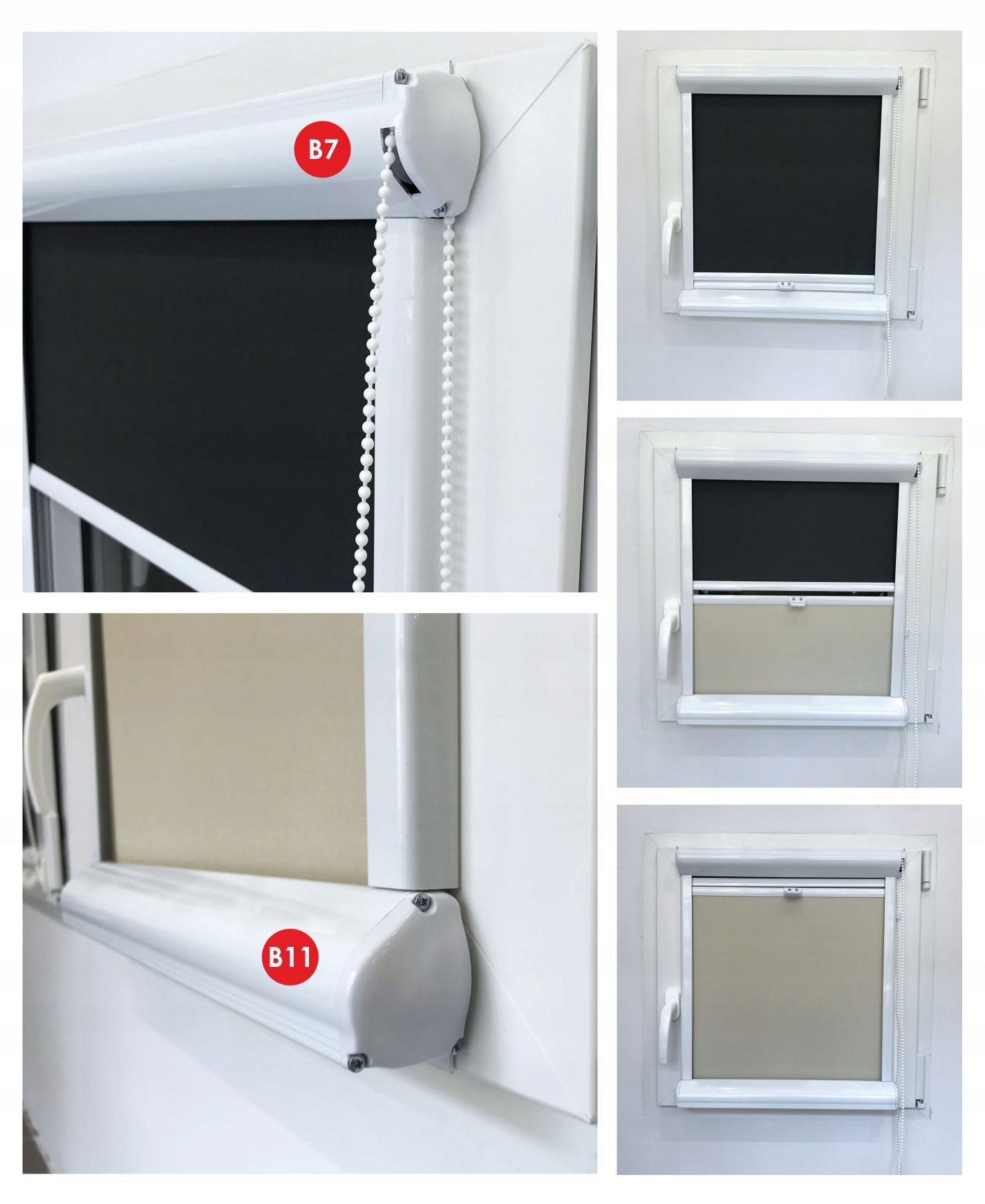 B7

B11