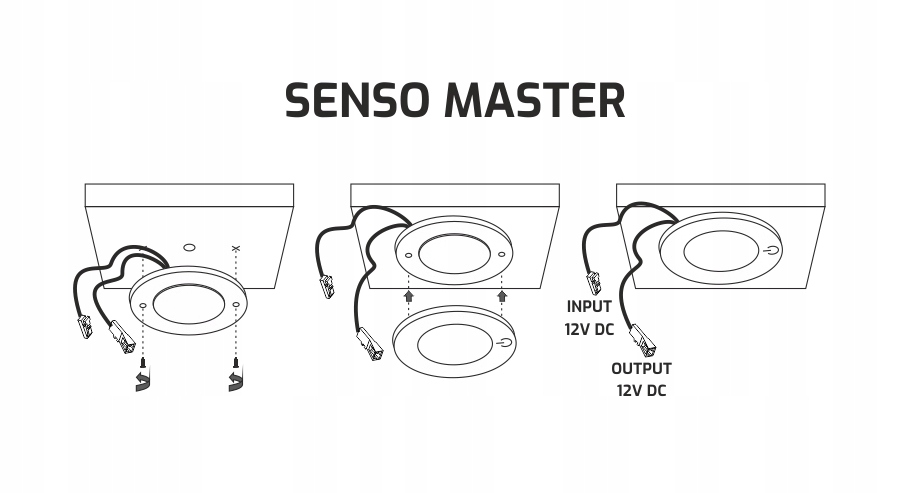 SENSO MASTER

INPUT
12V DC

OUTPUT
12V DC