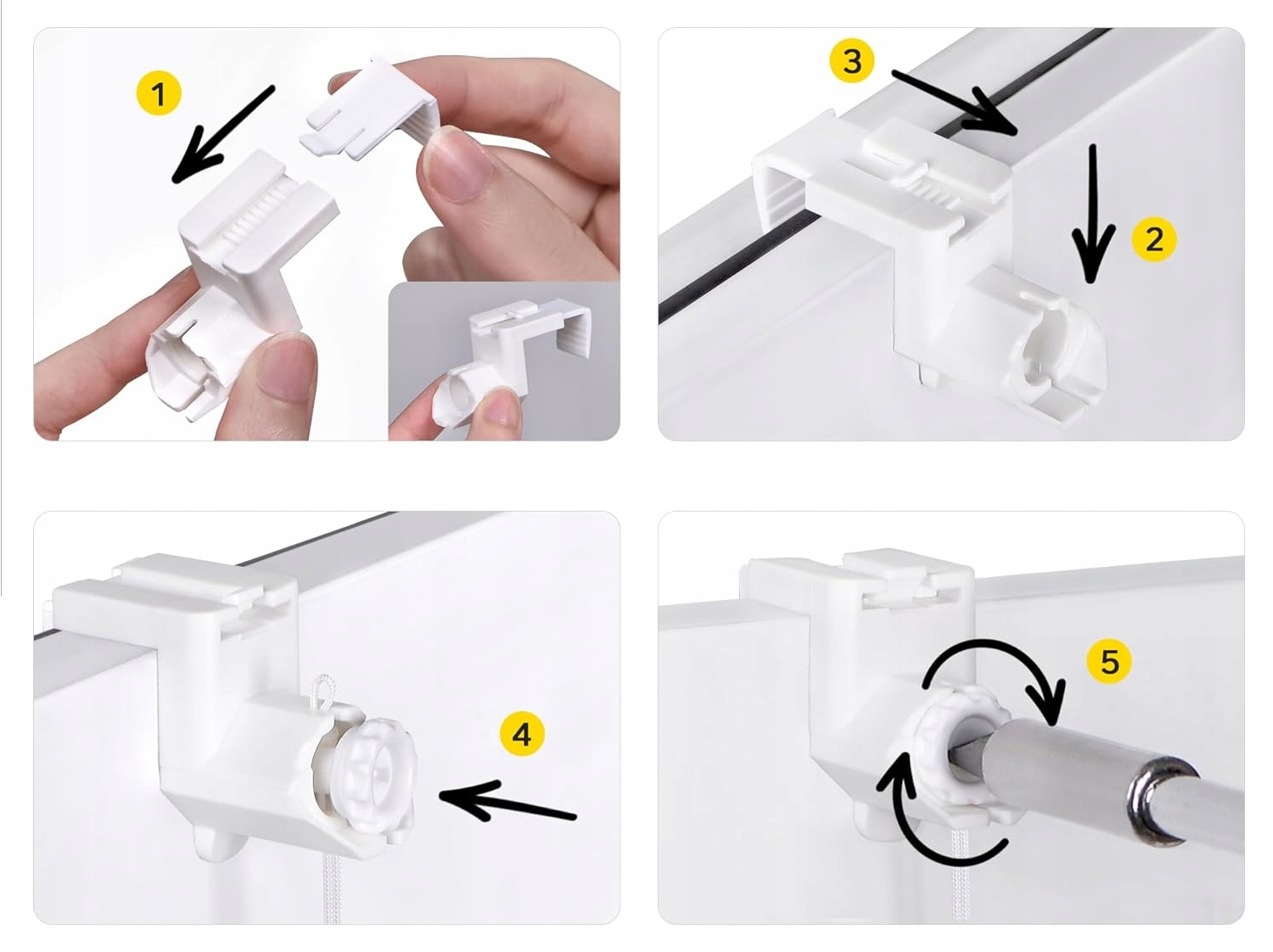 1

3

2

4

5