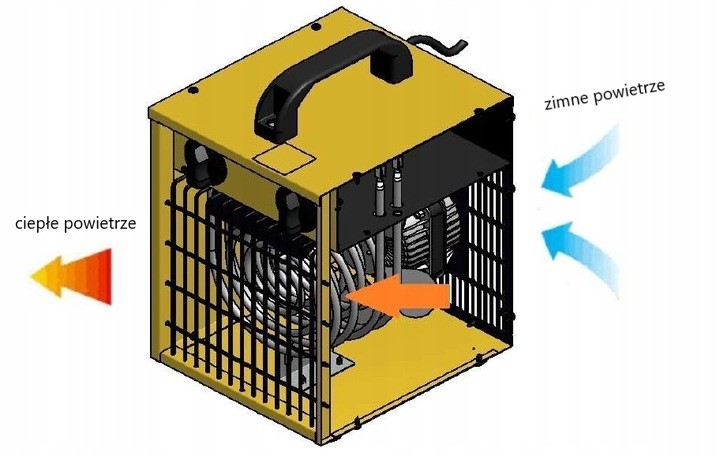 zimne powietrze

ciepłe powietrze