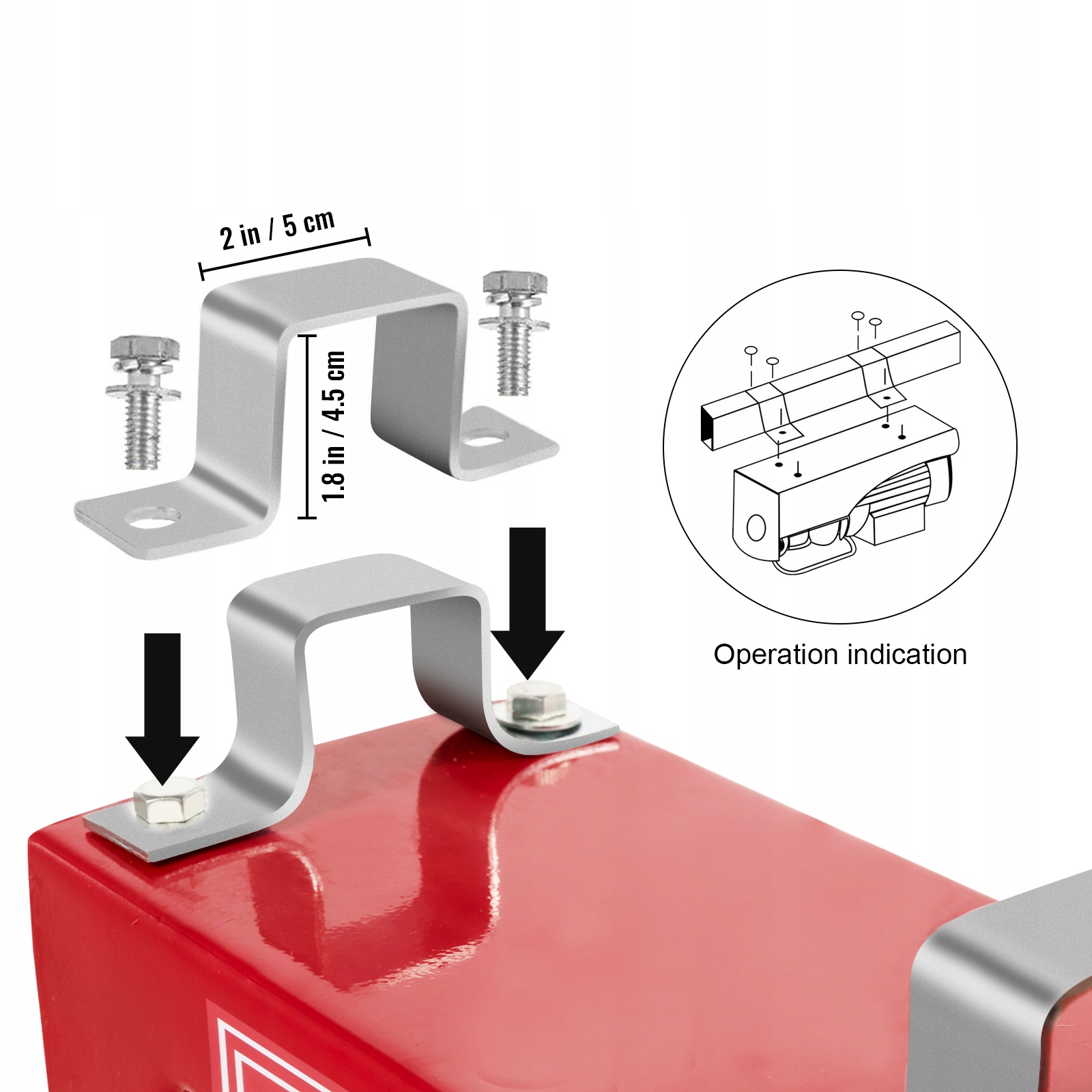 2 in / 5 cm

1.8 in / 4.5 cm

Operation indication