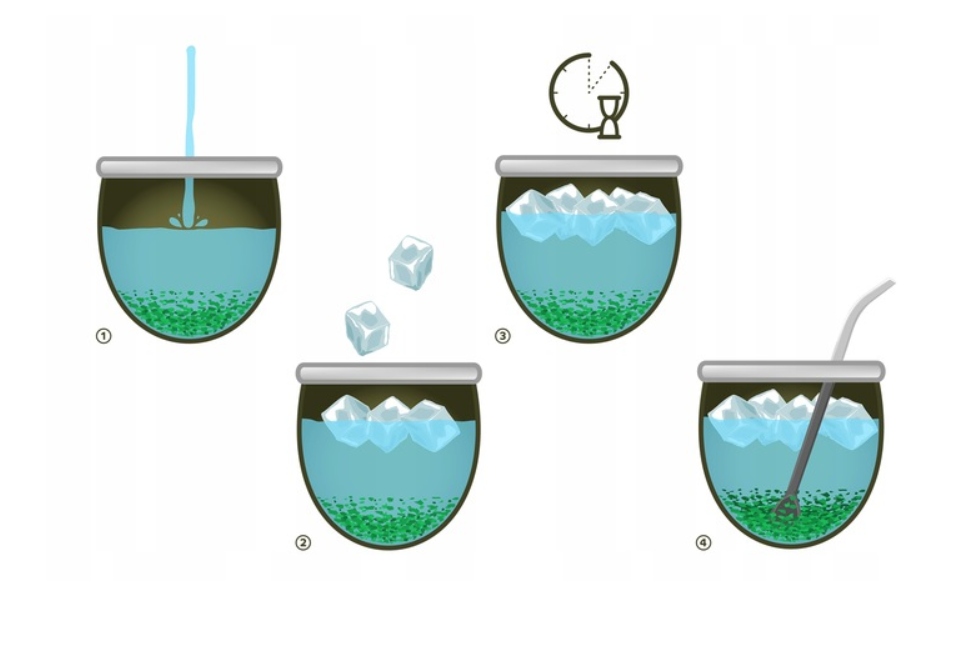 ①

②

③

④