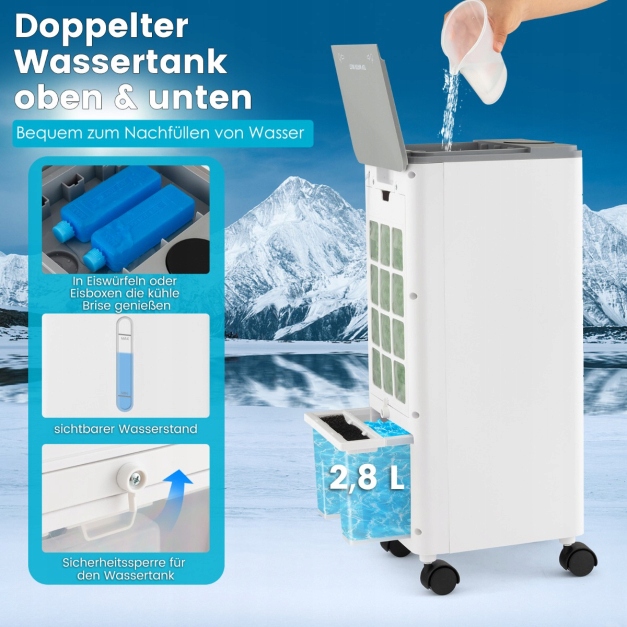 Doppelter Wassertank oben & unten

Bequem zum Nachfüllen von Wasser

In Eiswürfeln oder Eisboxen die kühle Brise genießen

sichtbarer Wasserstand

Sicherheitssperre für den Wassertank

2,8 L