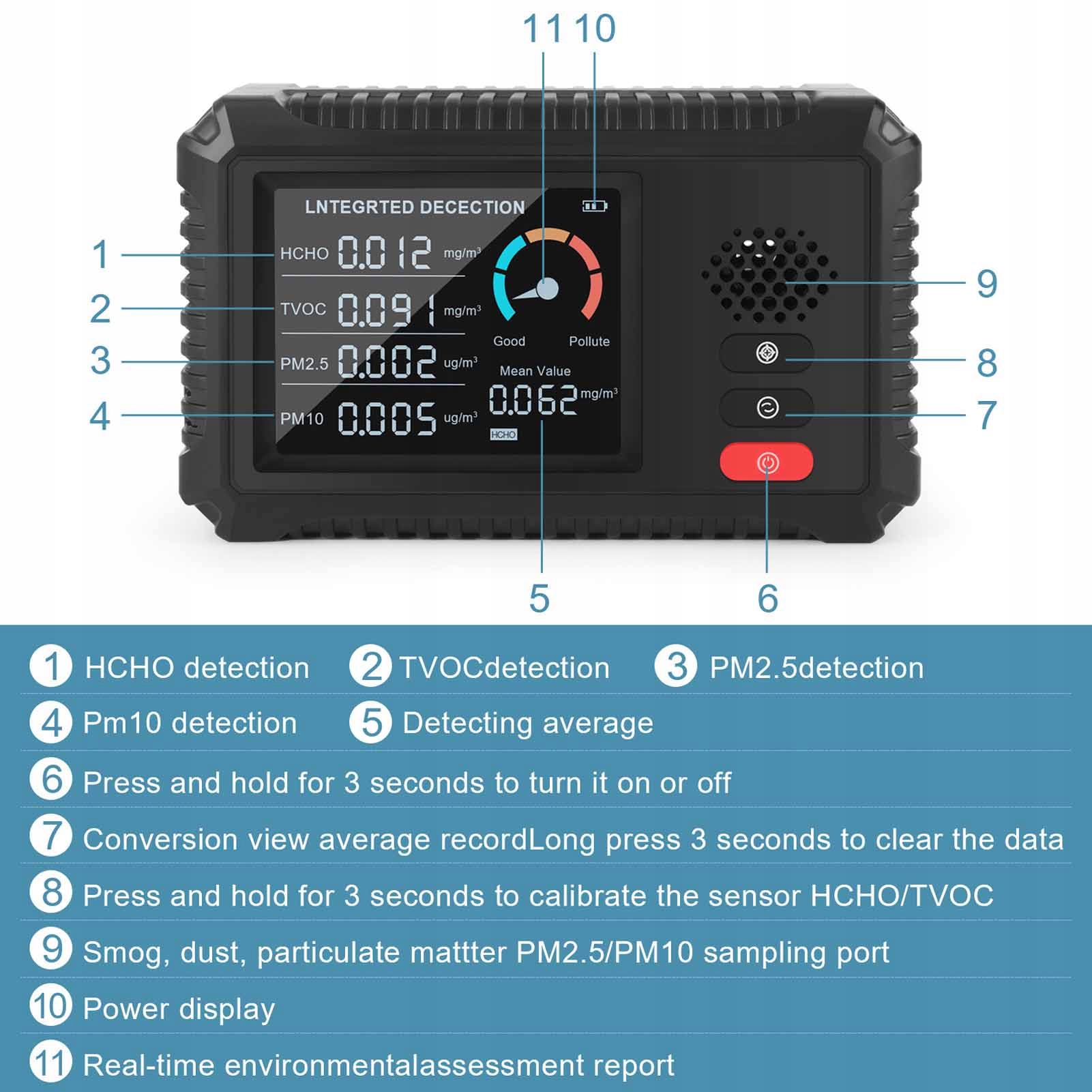 11 10

LNTEGRTED DECECTION

1 HCHO 0.012 mg/m³

2 TVOC 0.091 mg/m³

3 PM2.5 0.002 ug/m³

4 PM10 0.005 ug/m³

Good Pollute

Mean Value

0.062 mg/m³

HCHO

9

8

7

5

6

1 HCHO detection 2 TVOCdetection 3 PM2.5detection

4 Pm10 detection 5 Detecting average

6 Press and hold for 3 seconds to turn it on or off

7 Conversion view average recordLong press 3 seconds to clear the data

8 Press and hold for 3 seconds to calibrate the sensor HCHO/TVOC

9 Smog, dust, particulate mattter PM2.5/PM10 sampling port

10 Power display

11 Real-time environmentalassessment report