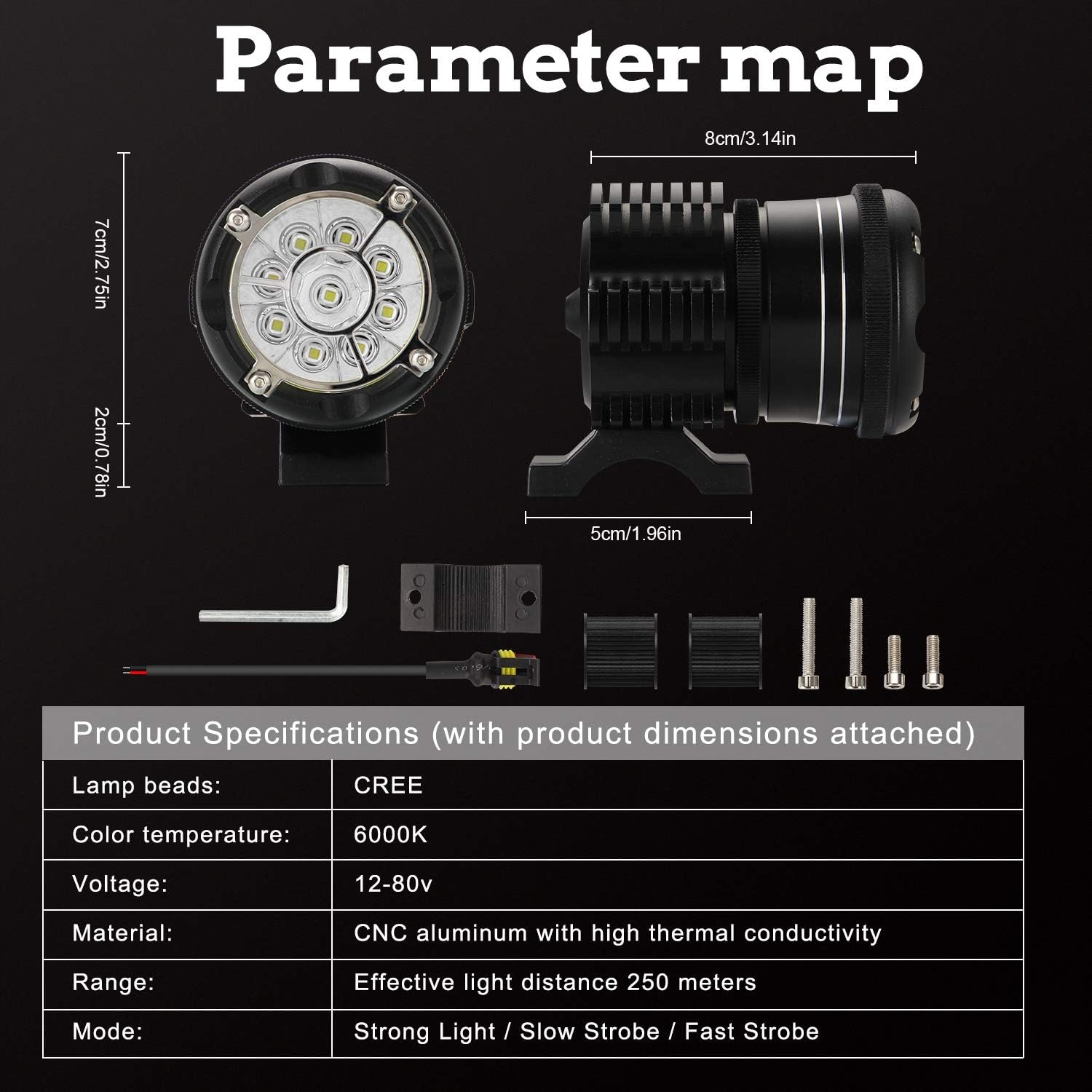 Parameter map

8cm/3.14in

7cm/2.75in

2cm/0.78in

5cm/1.96in

Product Specifications (with product dimensions attached)

| Lamp beads: | CREE |
|---|---|
| Color temperature: | 6000K |
| Voltage: | 12-80v |
| Material: | CNC aluminum with high thermal conductivity |
| Range: | Effective light distance 250 meters |
| Mode: | Strong Light / Slow Strobe / Fast Strobe |