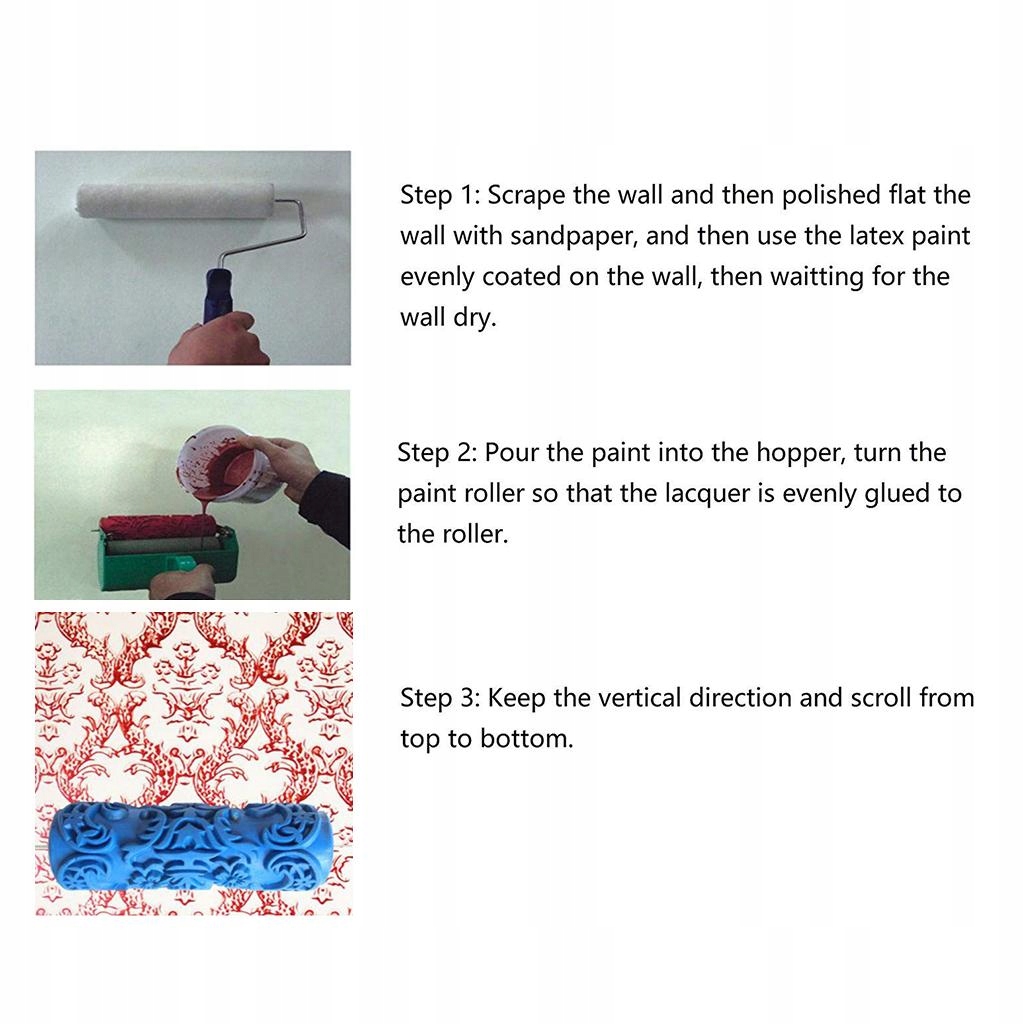 Step 1: Scrape the wall and then polished flat the wall with sandpaper, and then use the latex paint evenly coated on the wall, then waitting for the wall dry.

Step 2: Pour the paint into the hopper, turn the paint roller so that the lacquer is evenly glued to the roller.

Step 3: Keep the vertical direction and scroll from top to bottom.