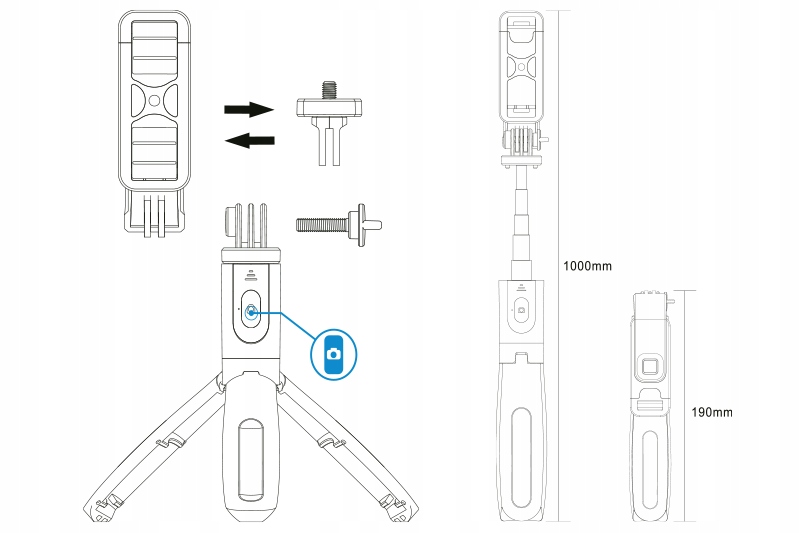 1000mm

190mm