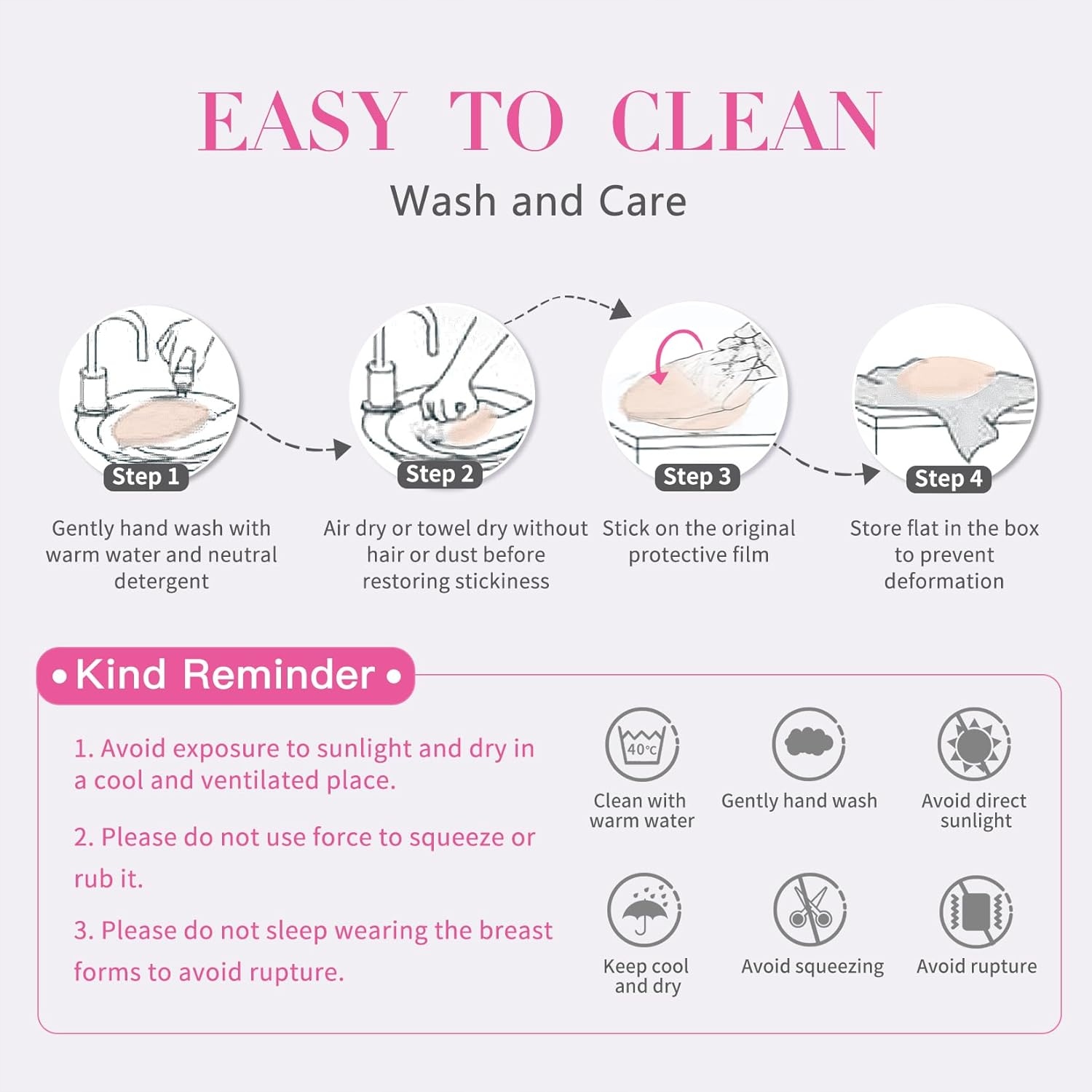 EASY TO CLEAN

Wash and Care

Step 1
Gently hand wash with warm water and neutral detergent

Step 2
Air dry or towel dry without hair or dust before restoring stickiness

Step 3
Stick on the original protective film

Step 4
Store flat in the box to prevent deformation

• Kind Reminder •

1. Avoid exposure to sunlight and dry in a cool and ventilated place.

2. Please do not use force to squeeze or rub it.

3. Please do not sleep wearing the breast forms to avoid rupture.

40℃
Clean with warm water

Gently hand wash

Avoid direct sunlight

Keep cool and dry

Avoid squeezing

Avoid rupture