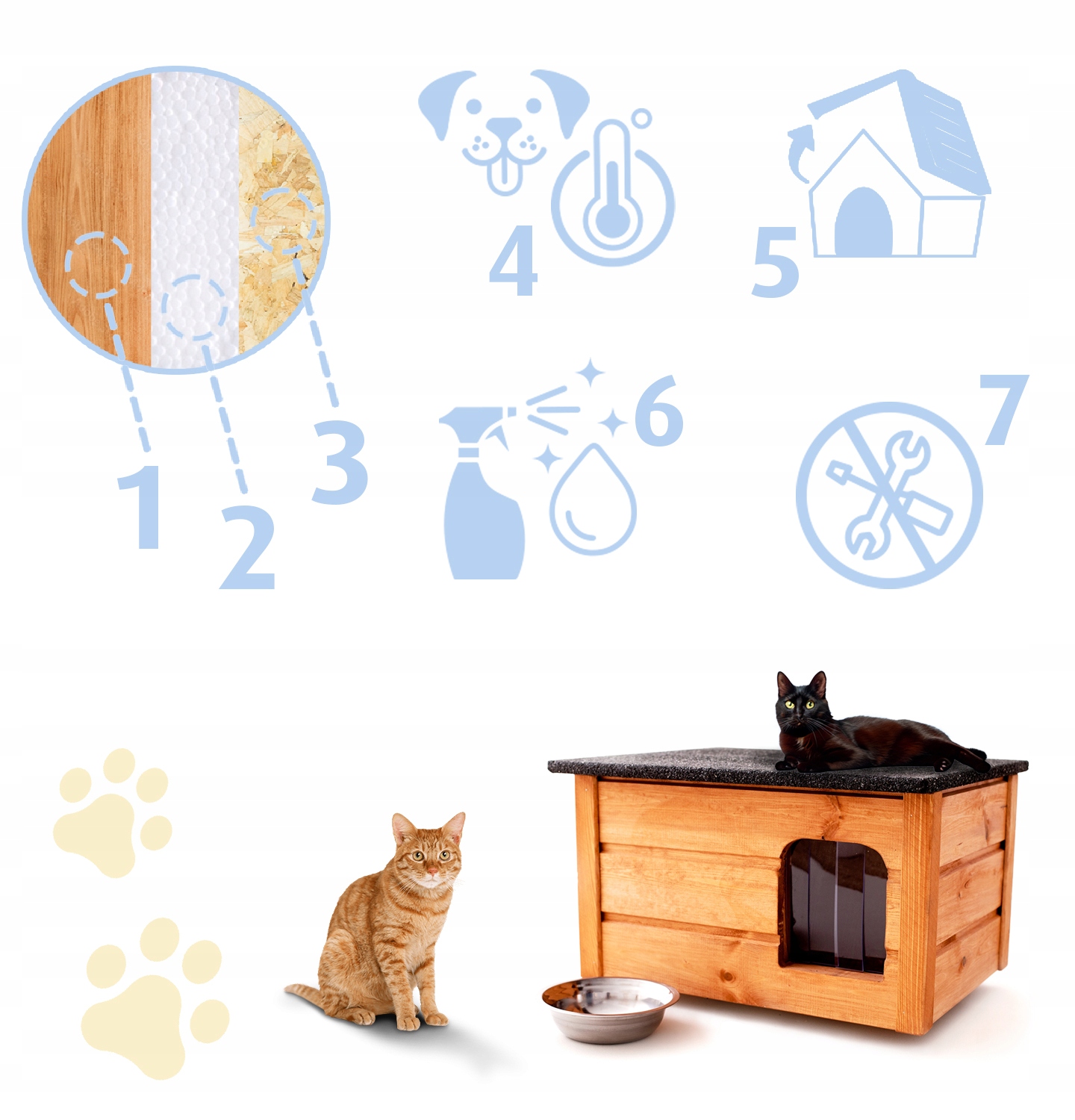 1
2
3
4
5
6
7