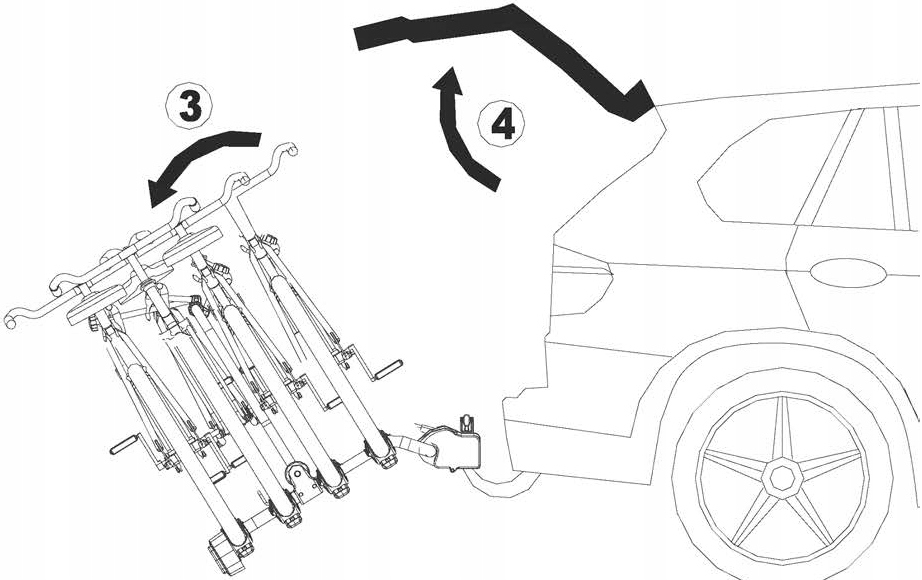 3

4