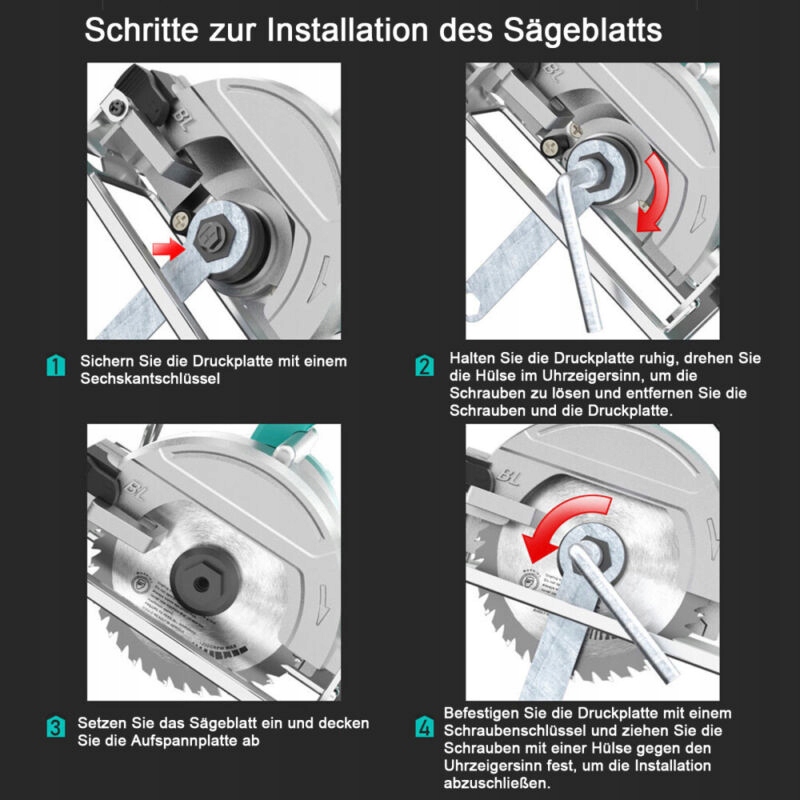 Schritte zur Installation des Sägeblatts

BL

1 Sichern Sie die Druckplatte mit einem Sechskantschlüssel

BL

2 Halten Sie die Druckplatte ruhig, drehen Sie die Hülse im Uhrzeigersinn, um die Schrauben zu lösen und entfernen Sie die Schrauben und die Druckplatte.

BL

3 Setzen Sie das Sägeblatt ein und decken Sie die Aufspannplatte ab

BL

4 Befestigen Sie die Druckplatte mit einem Schraubenschlüssel und ziehen Sie die Schrauben mit einer Hülse gegen den Uhrzeigersinn fest, um die Installation abzuschließen.