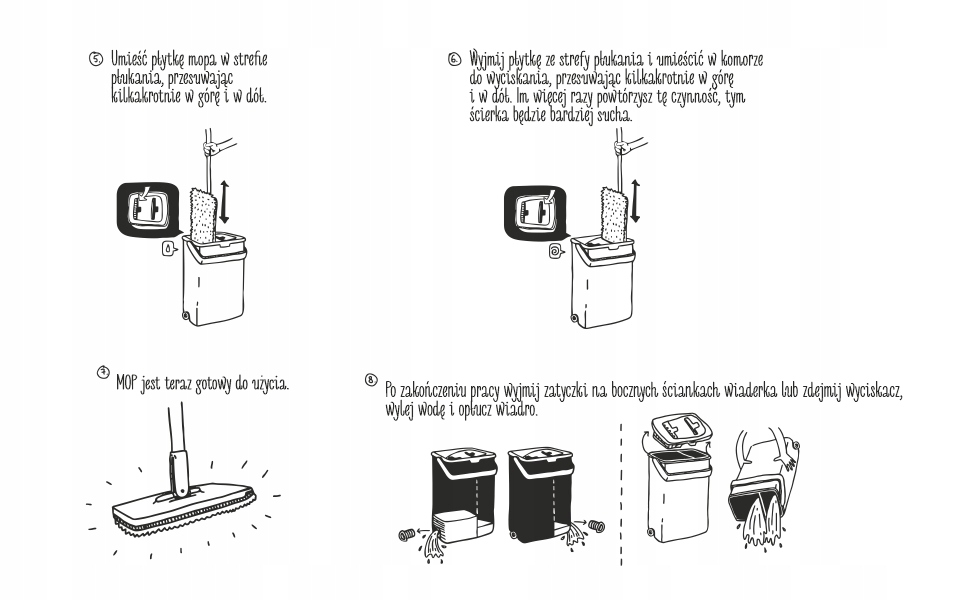 ⑤ Umieść płytkę mopa w strefie płukania, przesuwając kilkakrotnie w górę i w dół.

⑥ Wyjmij płytkę ze strefy płukania i umieścić w komorze do wyciskania, przesuwając kilkakrotnie w górę i w dół. Im więcej razy powtórzysz tę czynność, tym ścierka będzie bardziej sucha.

⑦ MOP jest teraz gotowy do użycia.

⑧ Po zakończeniu pracy wyjmij zatyczki na bocznych ściankach wiaderka lub zdejmij wyciskacz, wylej wodę i opłucz wiadro.