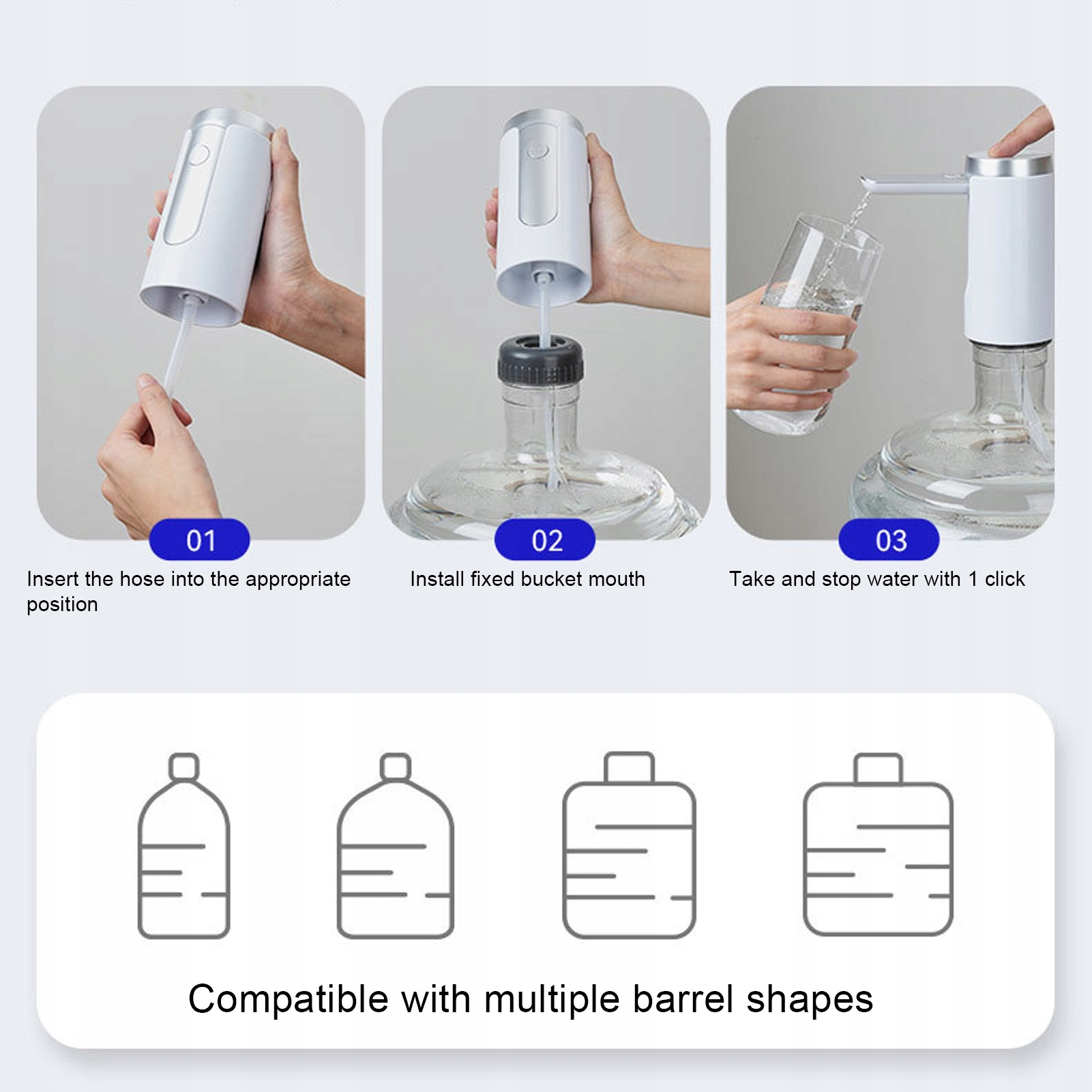 01
Insert the hose into the appropriate position

02
Install fixed bucket mouth

03
Take and stop water with 1 click

Compatible with multiple barrel shapes