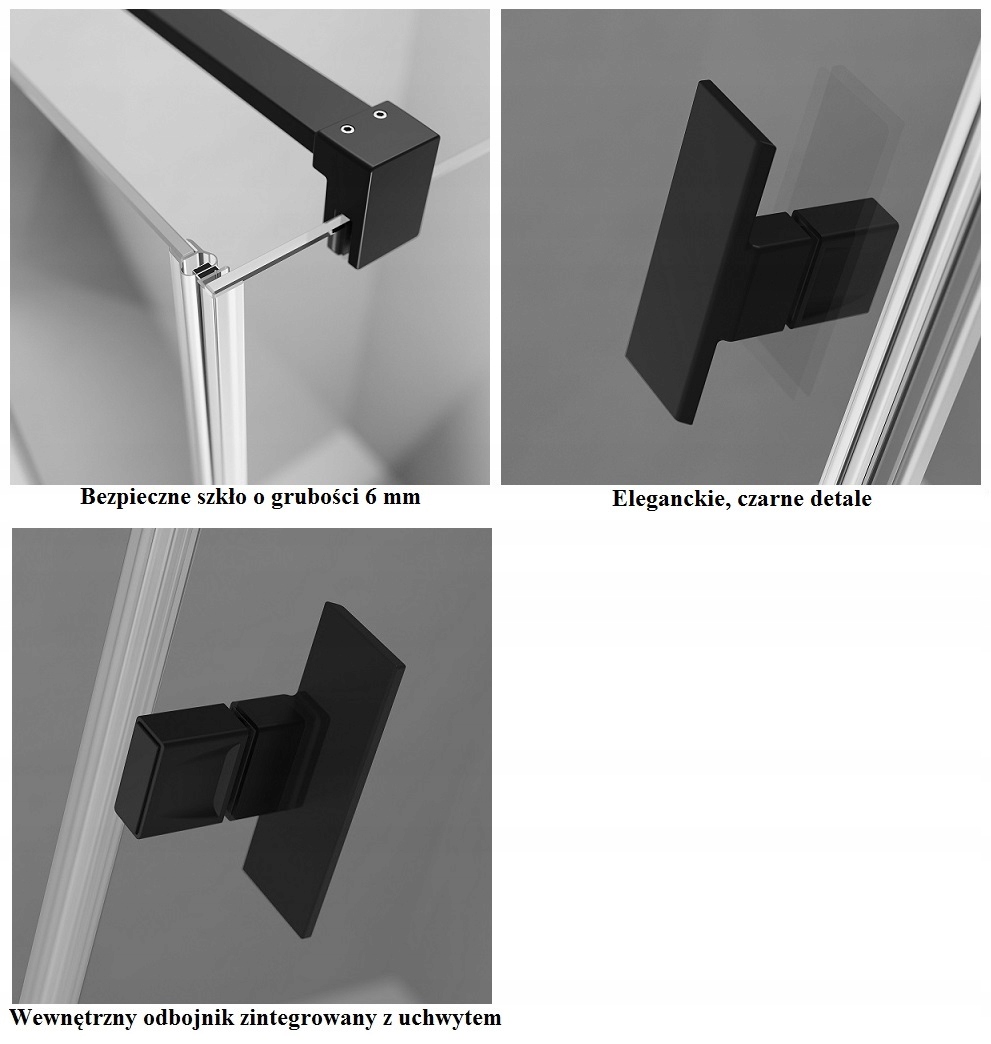 Bezpieczne szkło o grubości 6 mm

Eleganckie, czarne detale

Wewnętrzny odbojnik zintegrowany z uchwytem