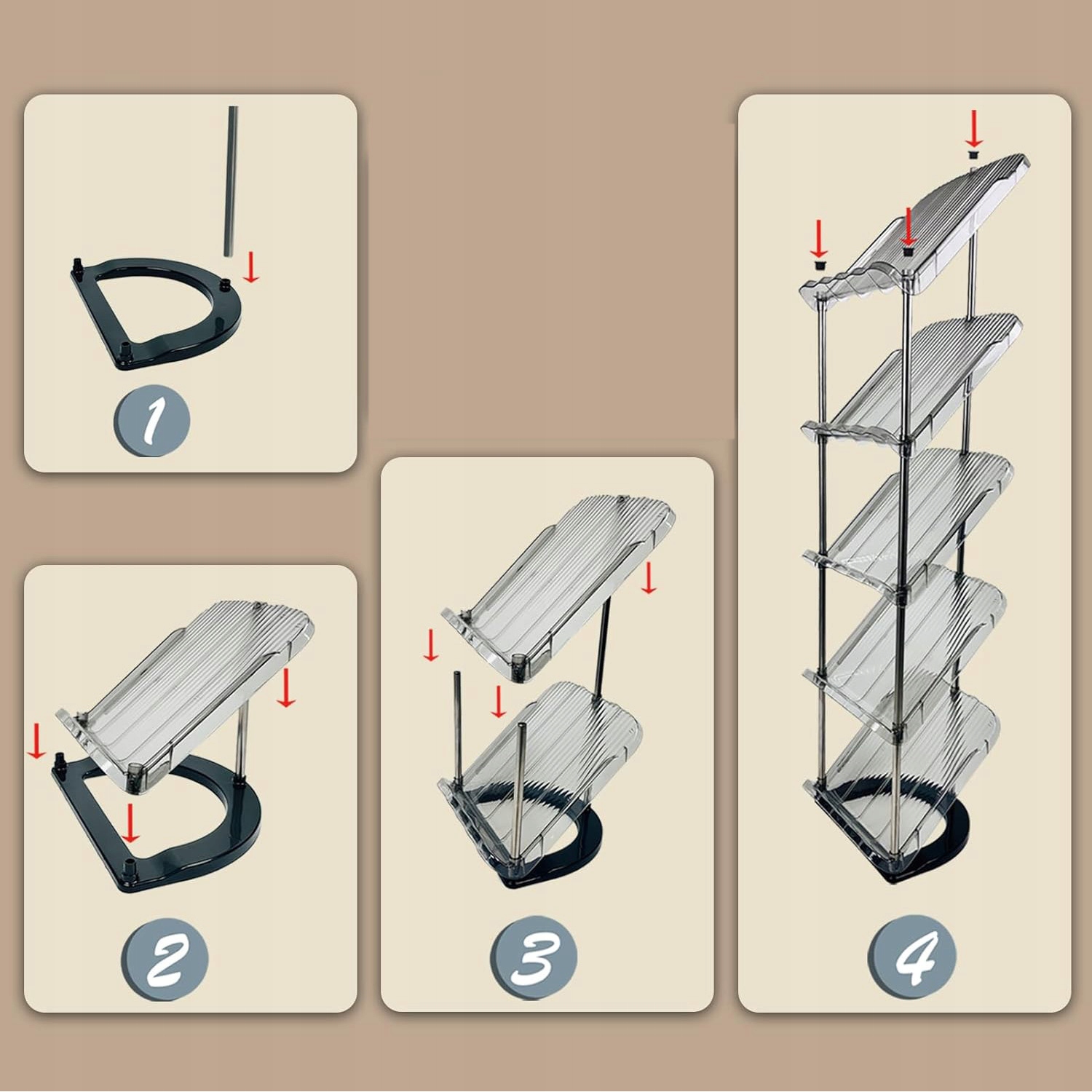 1

2

3

4