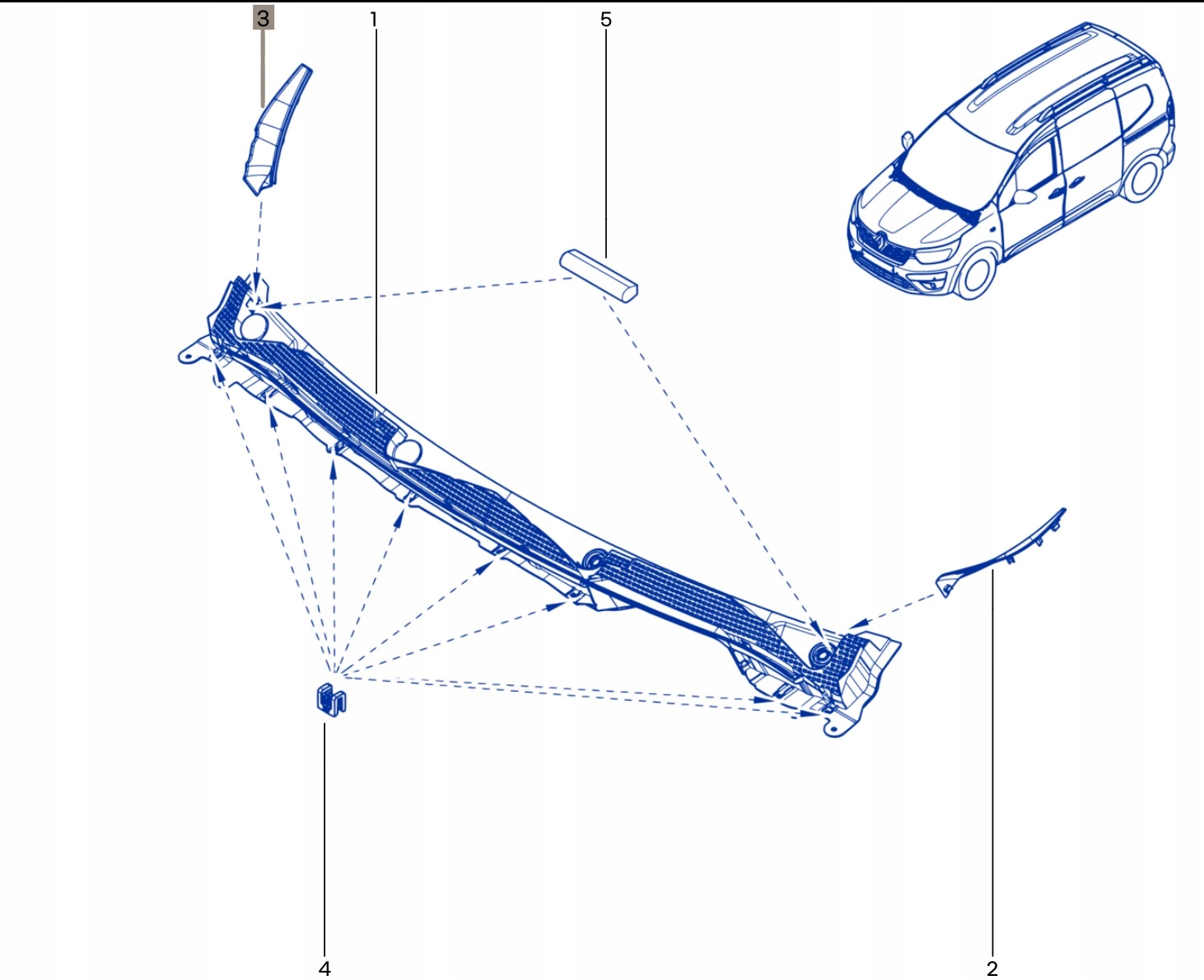 3
1
5
4
2