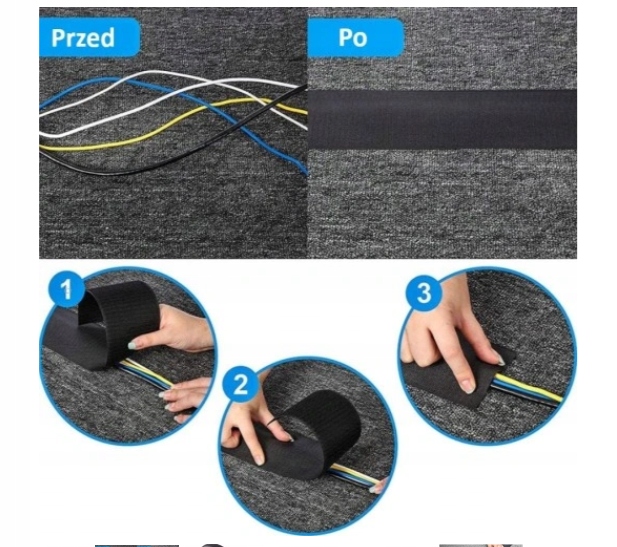 Przed

Po

1

2

3