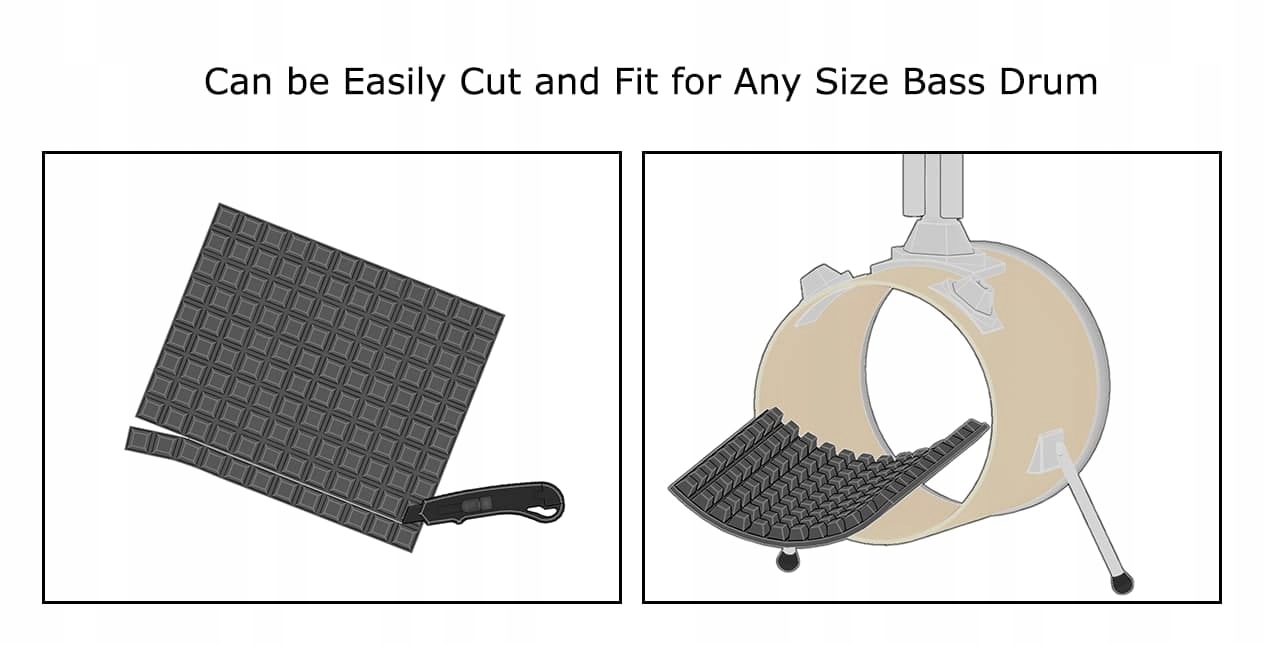 Can be Easily Cut and Fit for Any Size Bass Drum