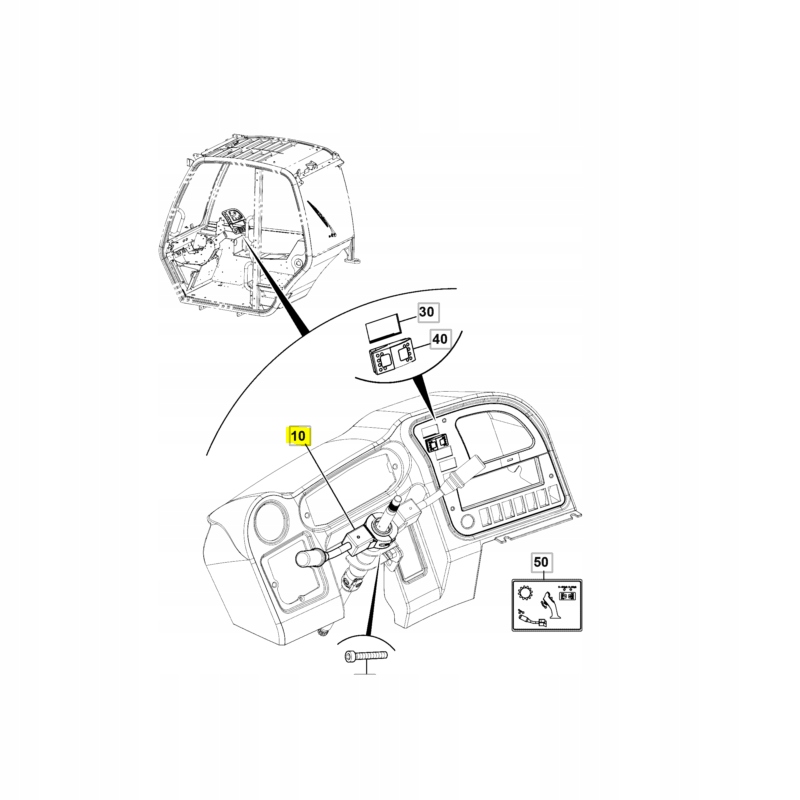 30

40

10

50