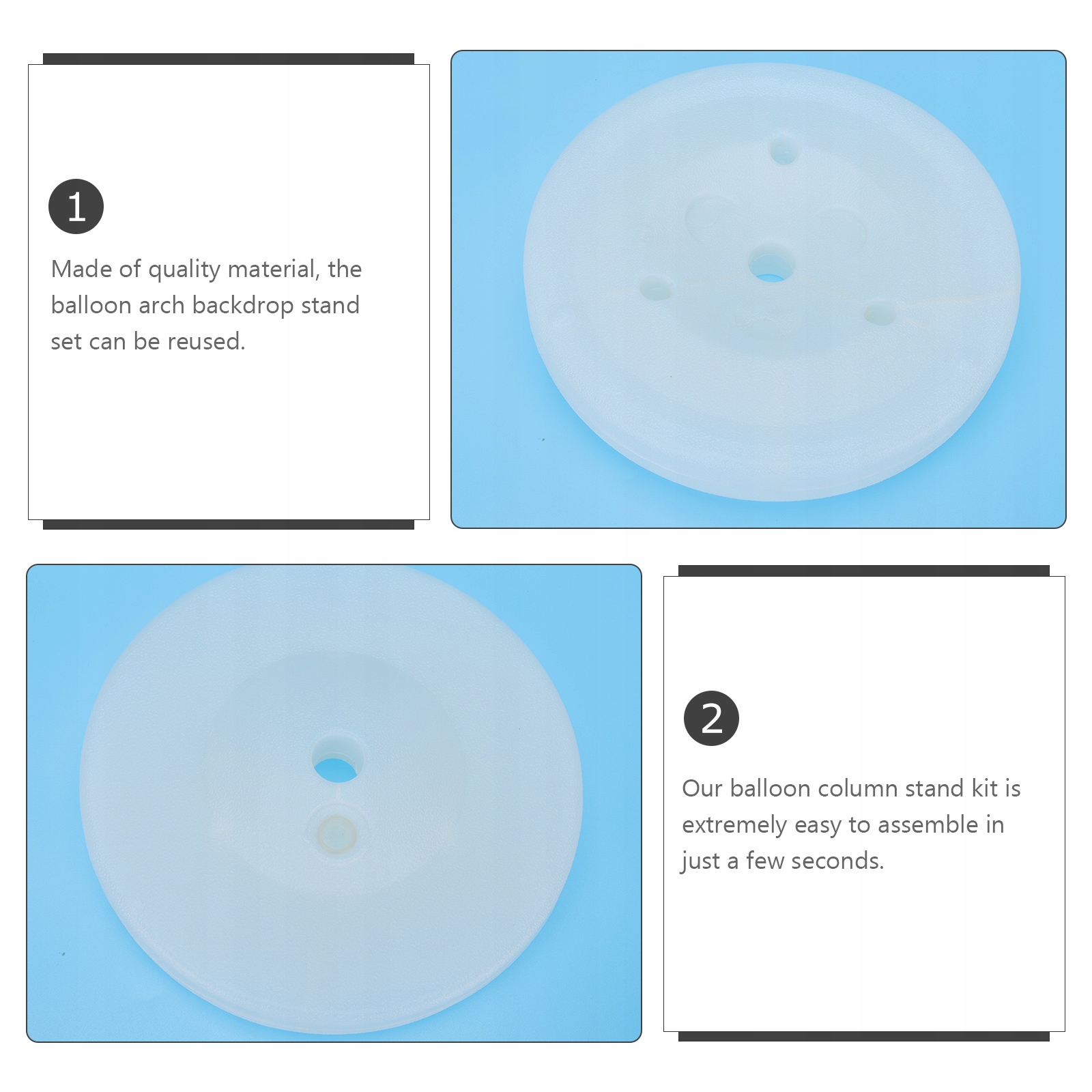 1

Made of quality material, the balloon arch backdrop stand set can be reused.

2

Our balloon column stand kit is extremely easy to assemble in just a few seconds.