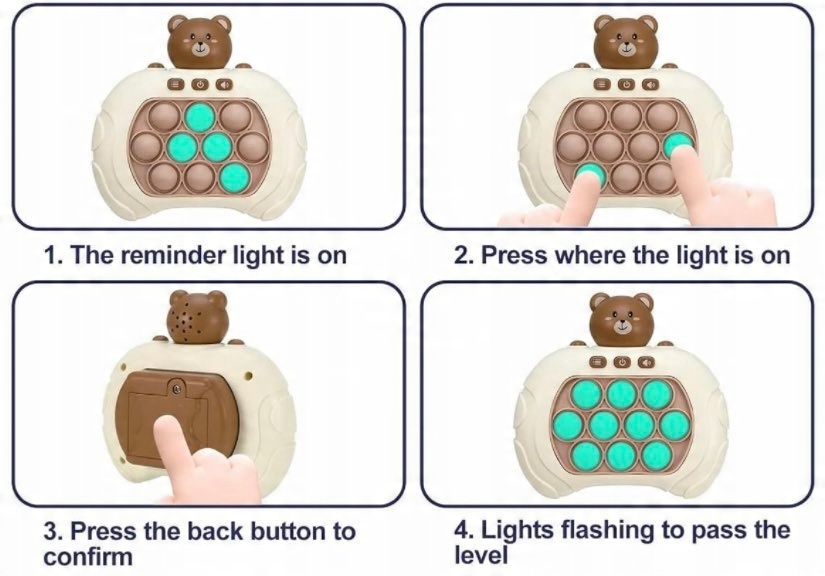 1. The reminder light is on

2. Press where the light is on

3. Press the back button to confirm

4. Lights flashing to pass the level