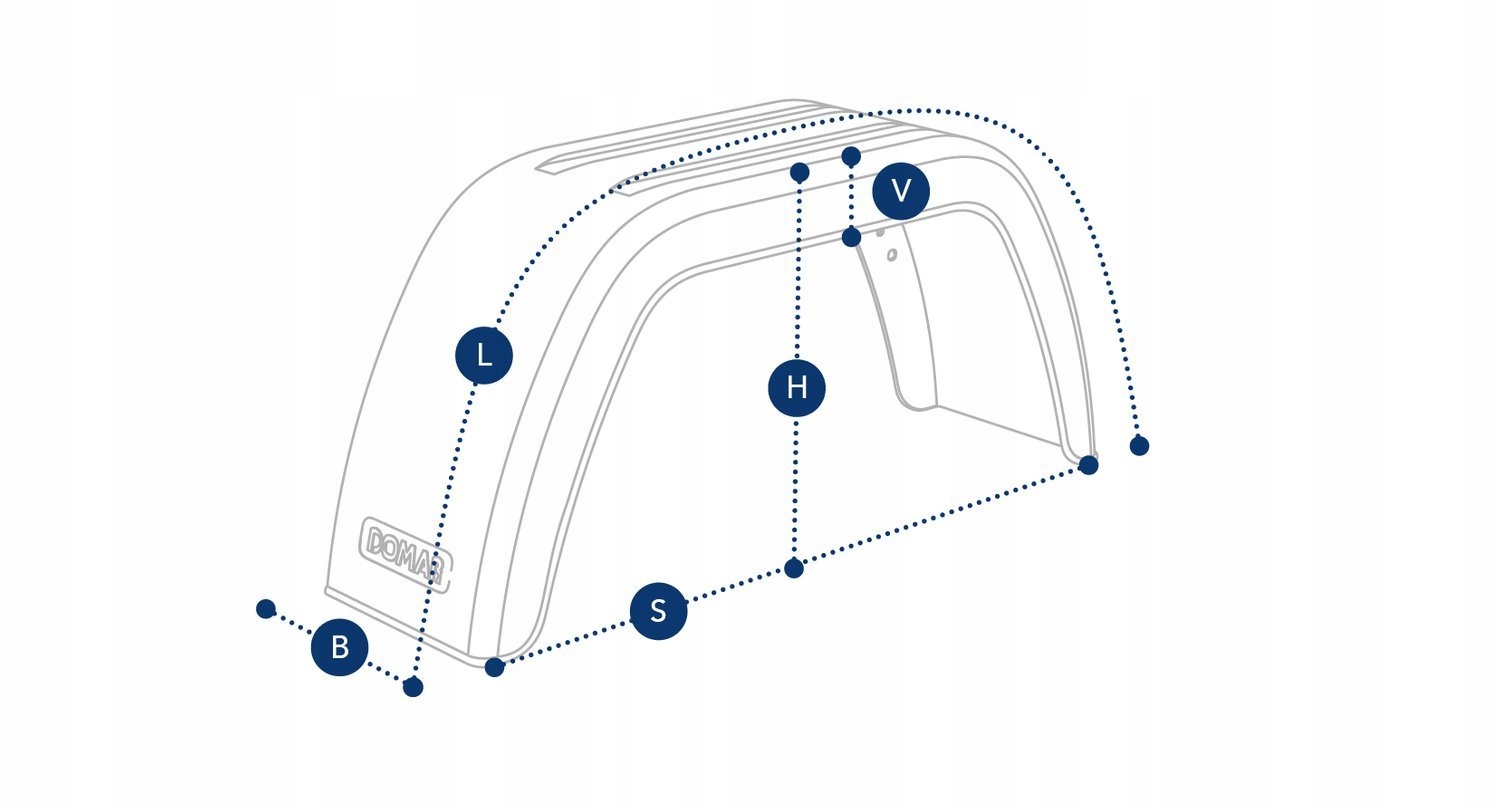 V
L
H
DOMAR
S
B