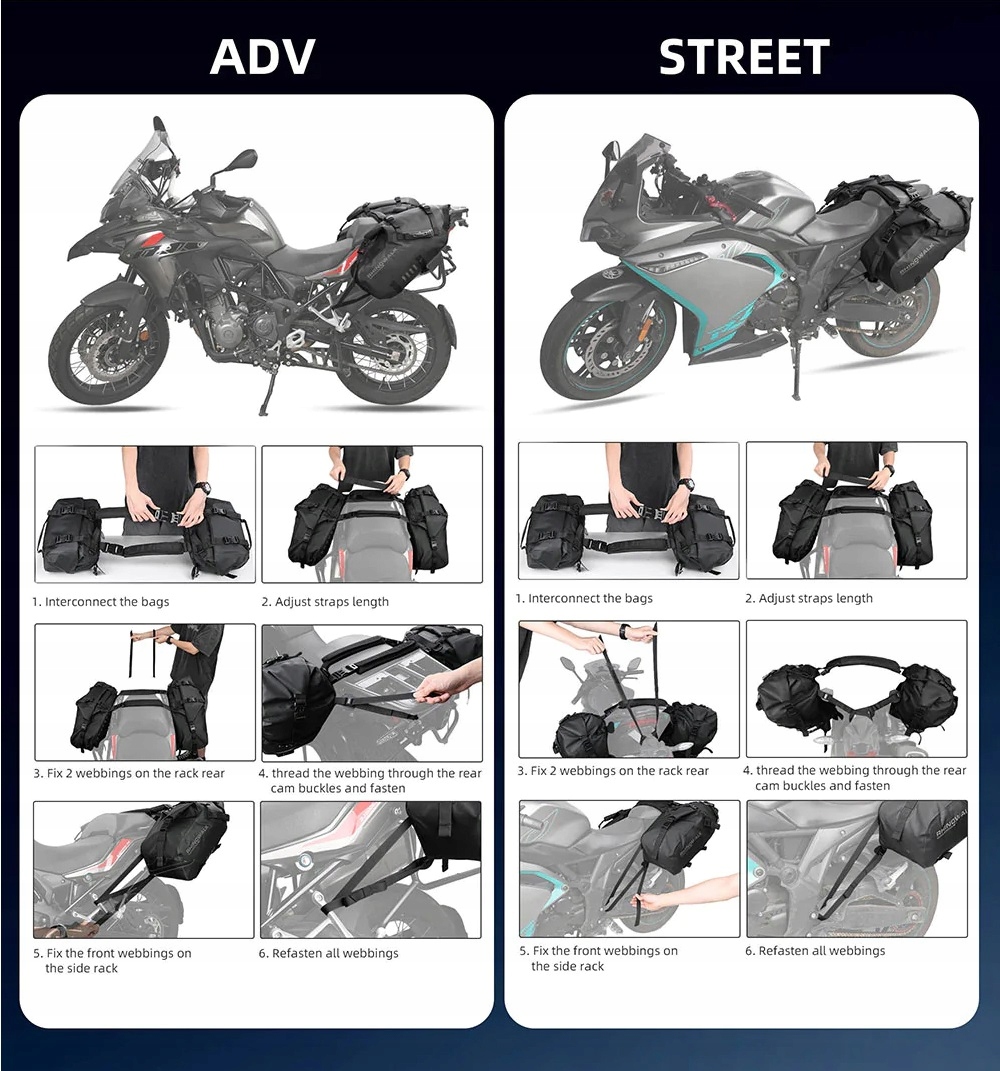 ADV

1. Interconnect the bags

2. Adjust straps length

3. Fix 2 webbings on the rack rear

4. thread the webbing through the rear cam buckles and fasten

5. Fix the front webbings on the side rack

6. Refasten all webbings

STREET

1. Interconnect the bags

2. Adjust straps length

3. Fix 2 webbings on the rack rear

4. thread the webbing through the rear cam buckles and fasten

5. Fix the front webbings on the side rack

6. Refasten all webbings