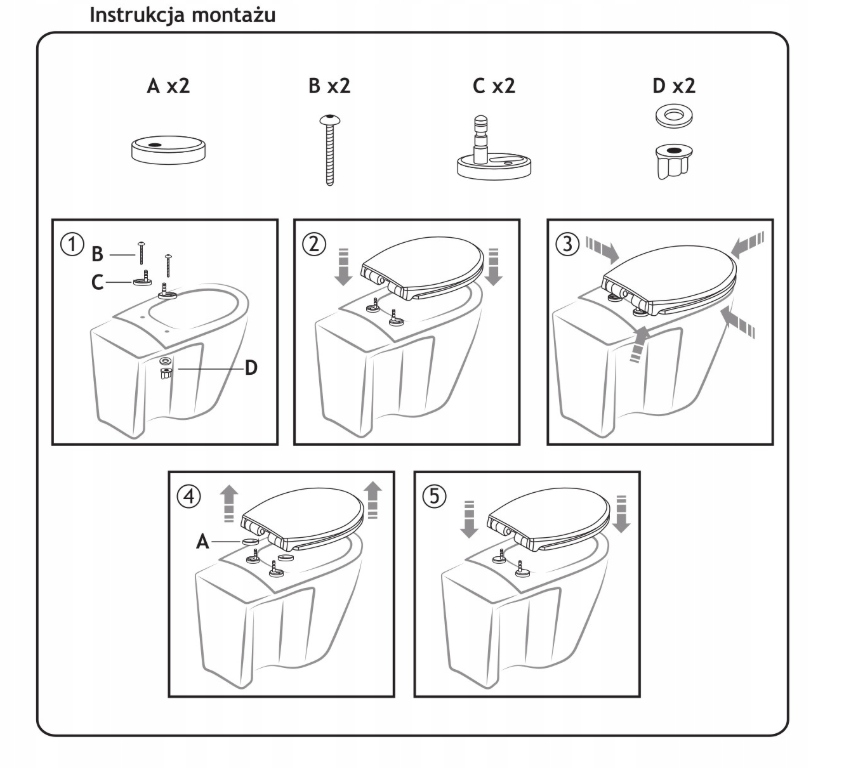 Instrukcja montażu

A x2

B x2

C x2

D x2

①
B
C
D

②

③

④
A

⑤