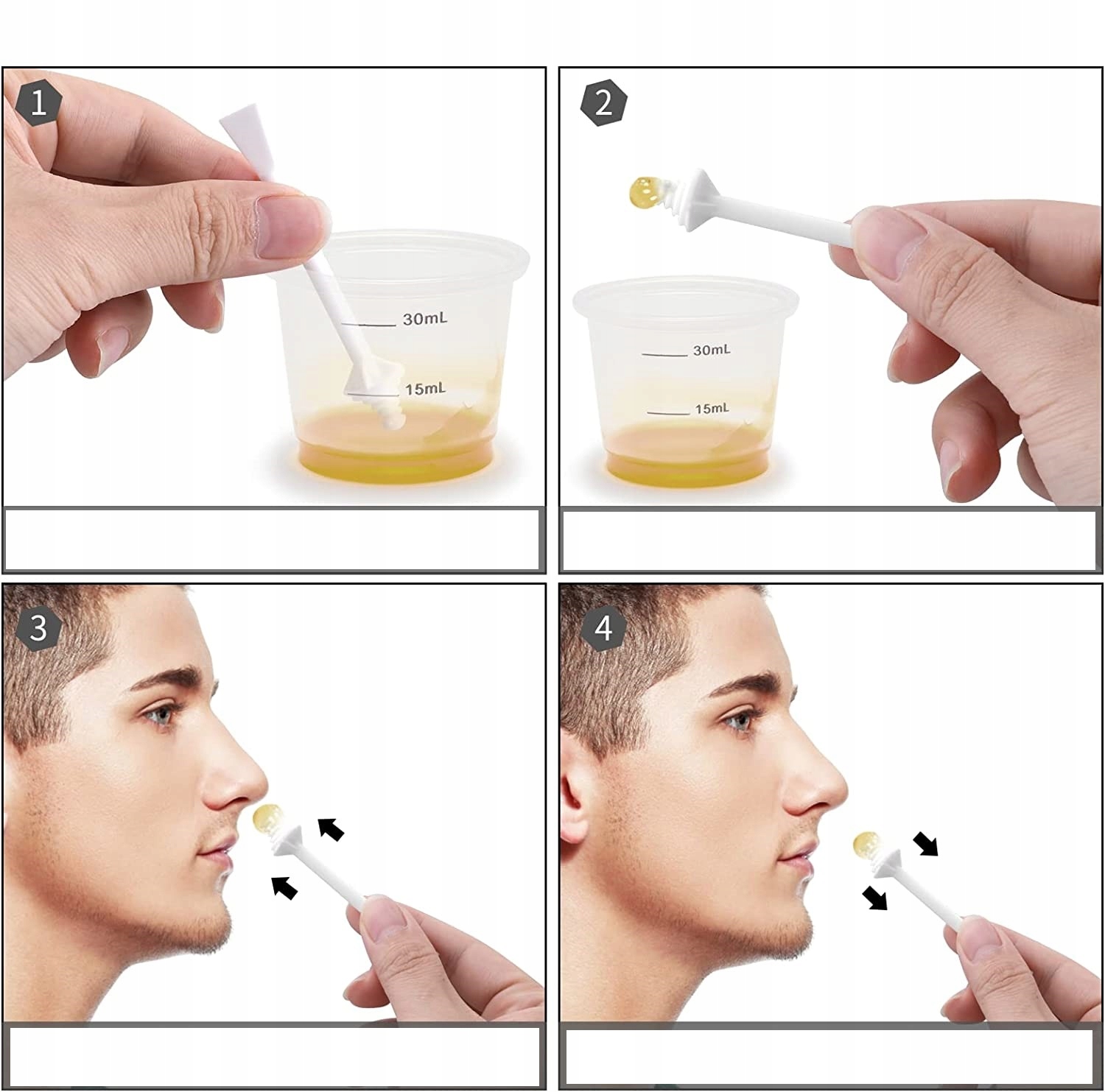 1

30mL
15mL

2

30mL
15mL

3

4