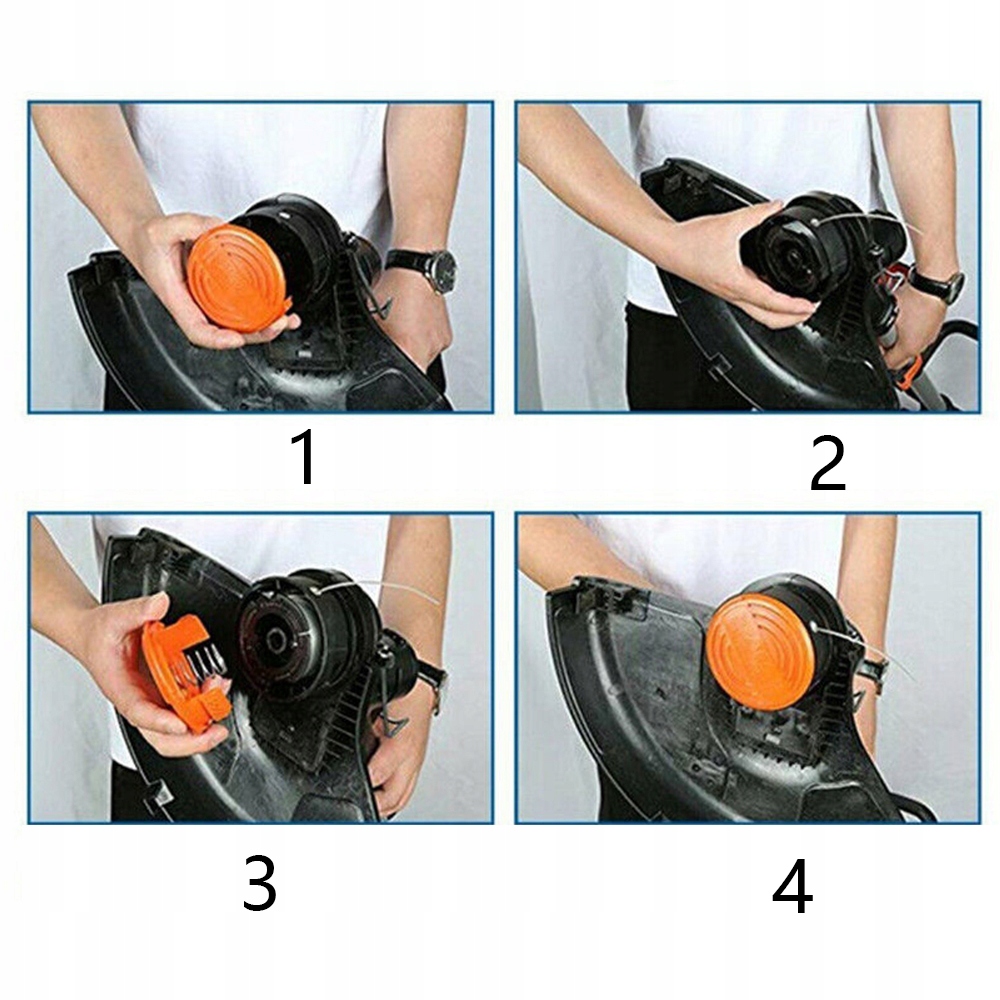 1

2

3

4