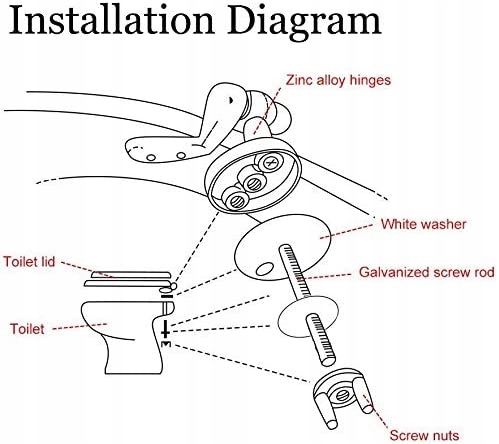 Installation Diagram

Zinc alloy hinges

White washer

Toilet lid

Galvanized screw rod

Toilet

Screw nuts