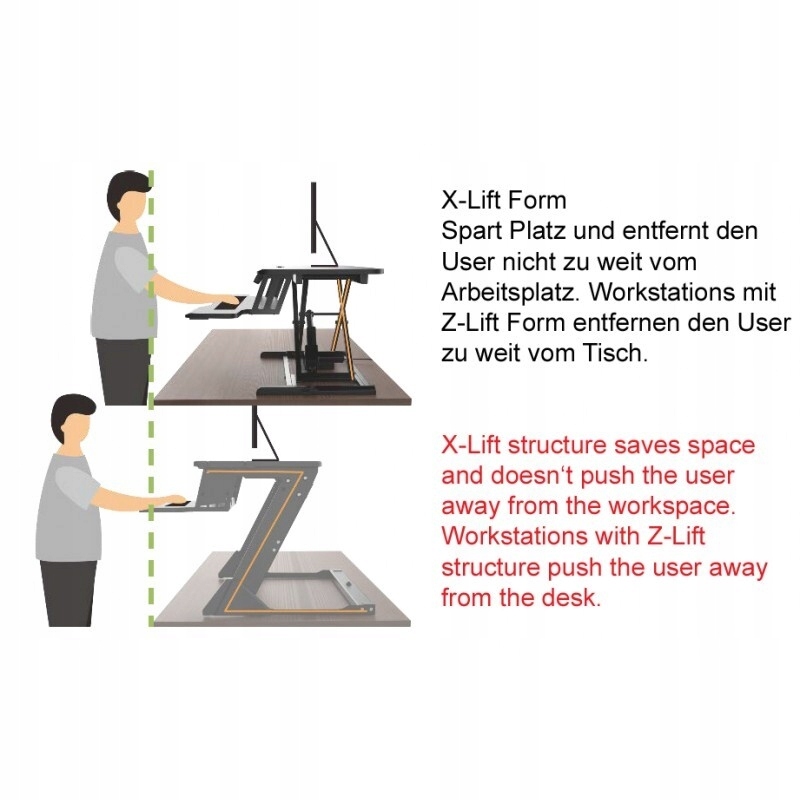 X-Lift Form
Spart Platz und entfernt den User nicht zu weit vom Arbeitsplatz. Workstations mit Z-Lift Form entfernen den User zu weit vom Tisch.

X-Lift structure saves space and doesn‘t push the user away from the workspace. Workstations with Z-Lift structure push the user away from the desk.