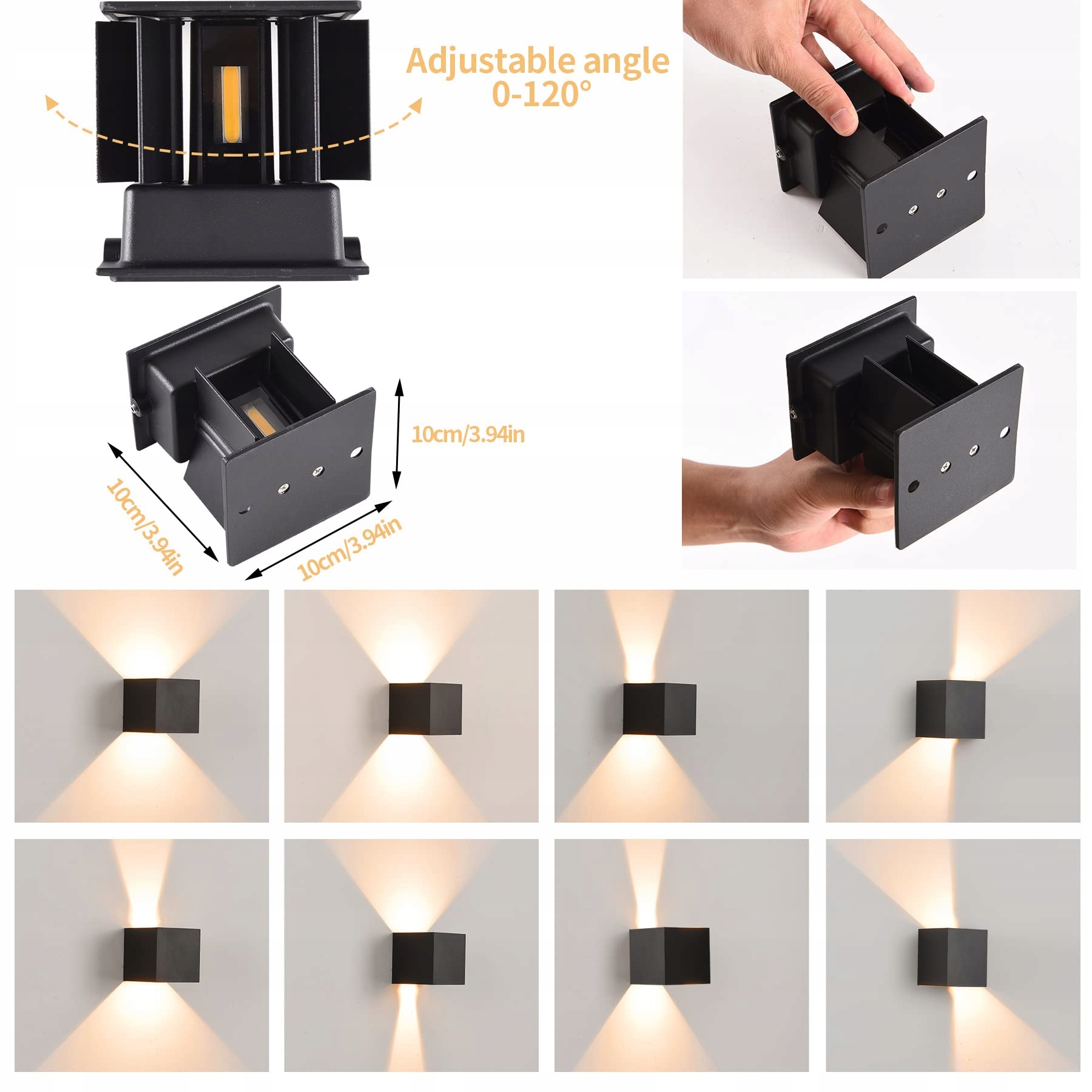 Adjustable angle 0-120°

10cm/3.94in

10cm/3.94in

10cm/3.94in