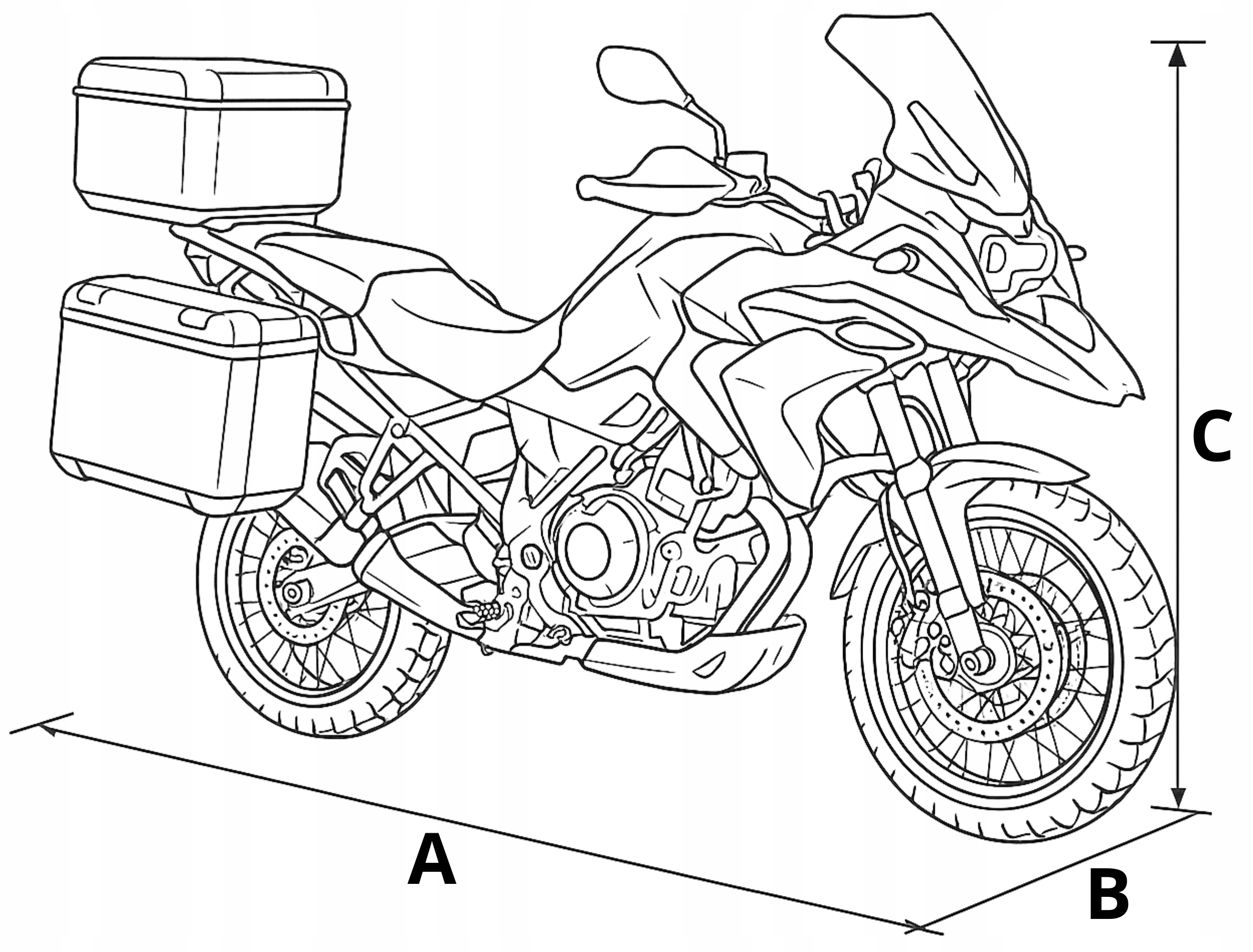 C

A

B