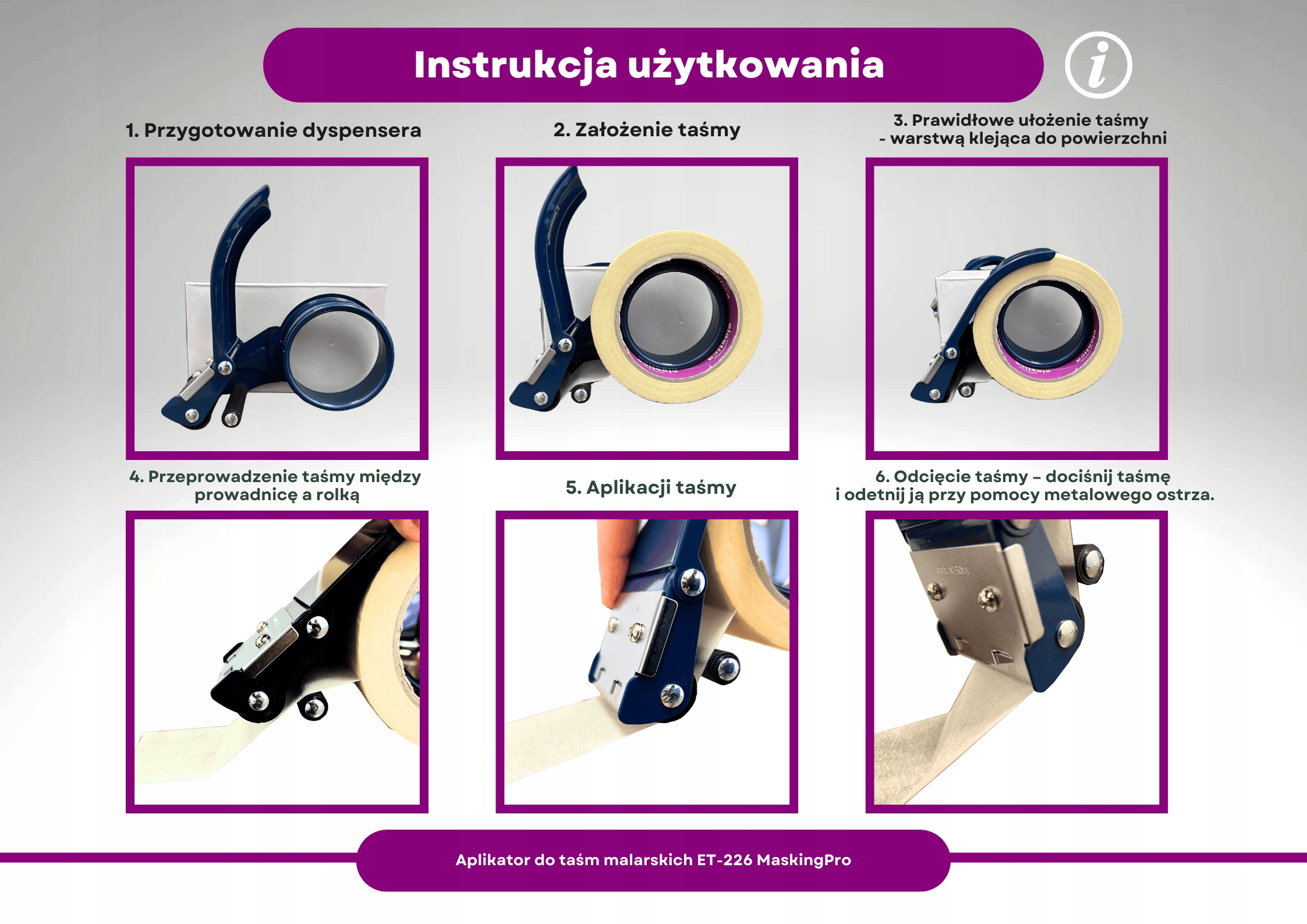 Instrukcja użytkowania

i

1. Przygotowanie dyspensera

2. Założenie taśmy

3. Prawidłowe ułożenie taśmy - warstwą klejąca do powierzchni

4. Przeprowadzenie taśmy między prowadnicę a rolką

5. Aplikacji taśmy

6. Odcięcie taśmy – dociśnij taśmę i odetnij ją przy pomocy metalowego ostrza.

Aplikator do taśm malarskich ET-226 MaskingPro