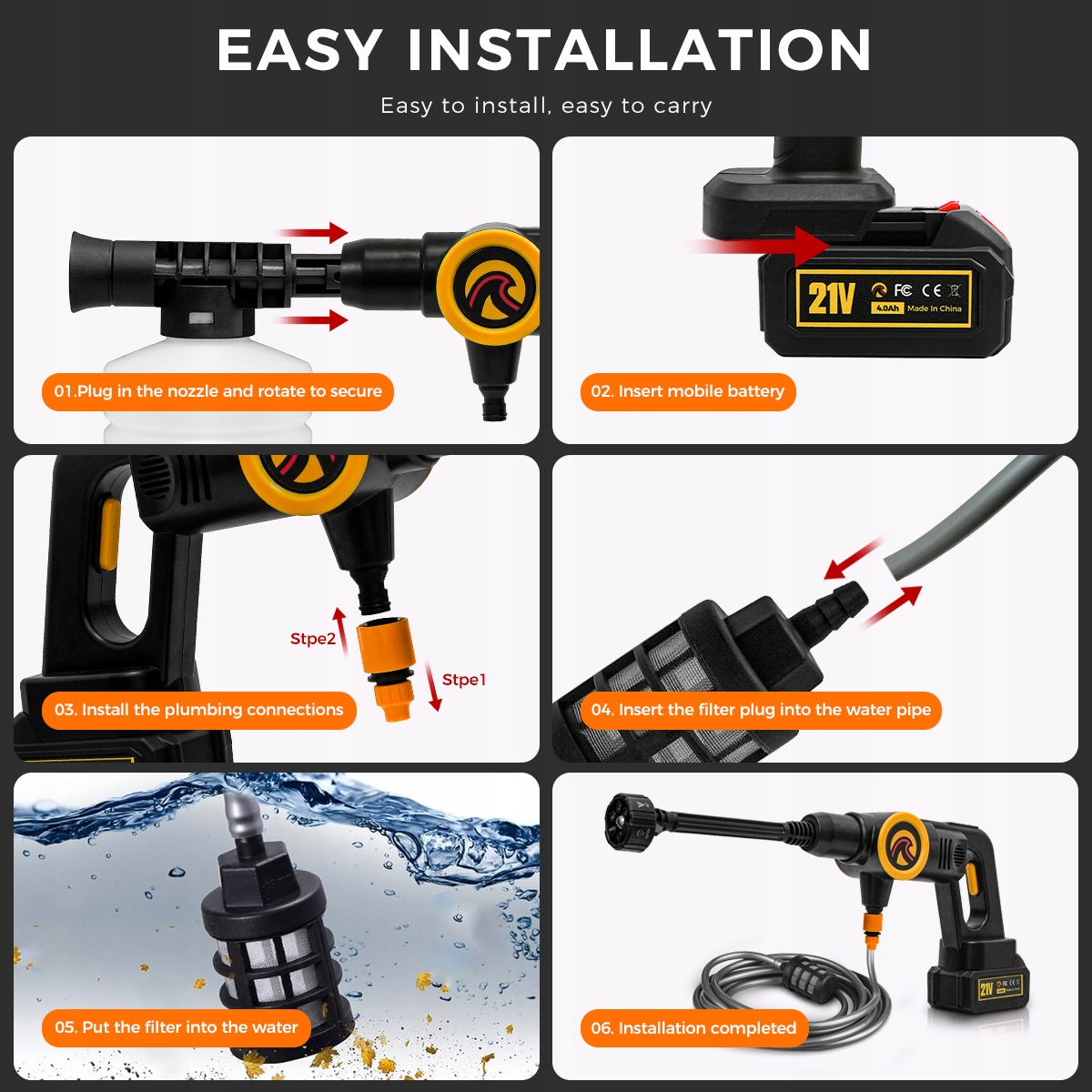 EASY INSTALLATION

Easy to install, easy to carry

01.Plug in the nozzle and rotate to secure

21V FC CE 4.0Ah Made In China

02. Insert mobile battery

Stpe2

Stpe1

03. Install the plumbing connections

04. Insert the filter plug into the water pipe

05. Put the filter into the water

21V

06. Installation completed