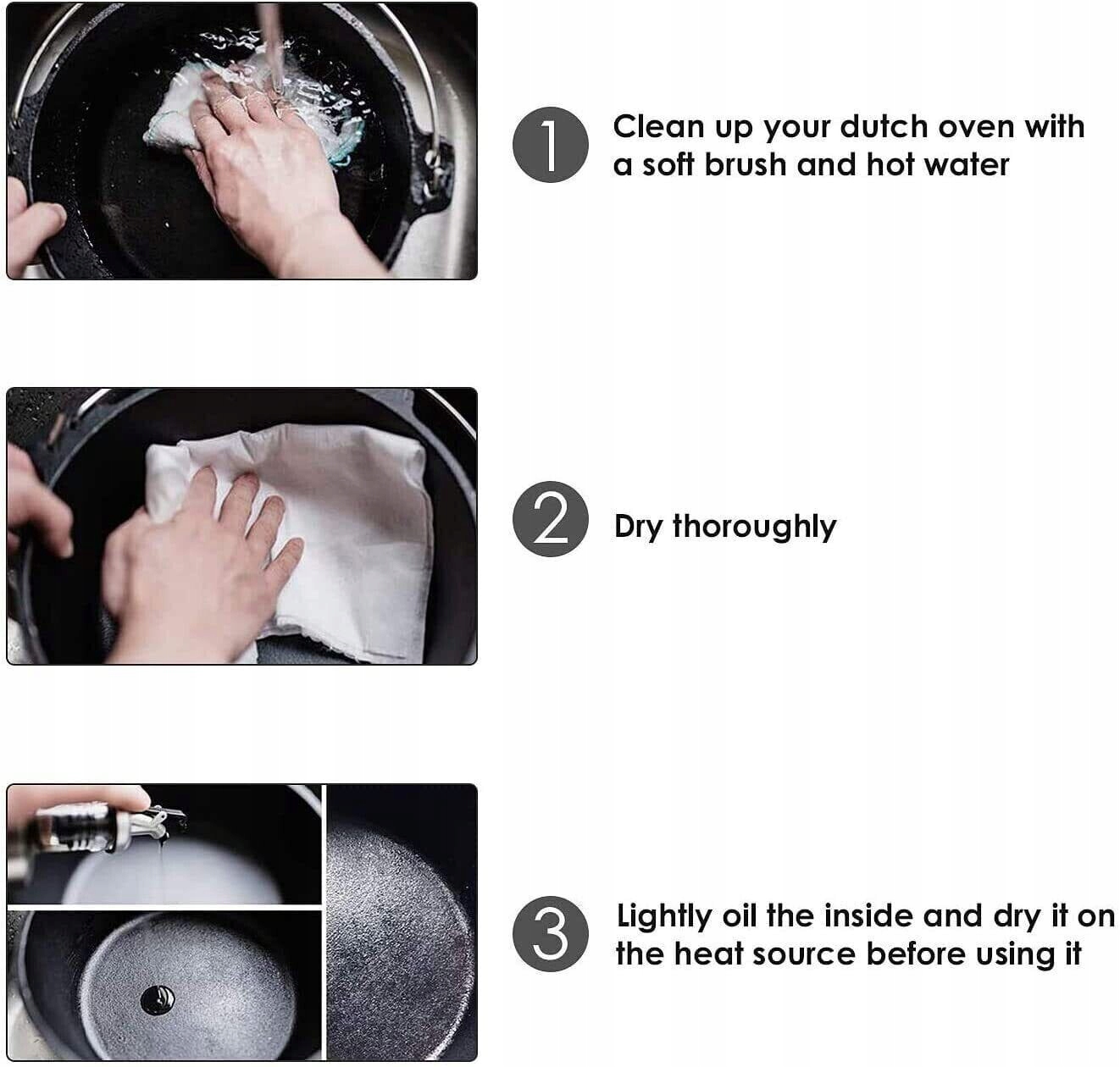 1 Clean up your dutch oven with a soft brush and hot water

2 Dry thoroughly

3 Lightly oil the inside and dry it on the heat source before using it