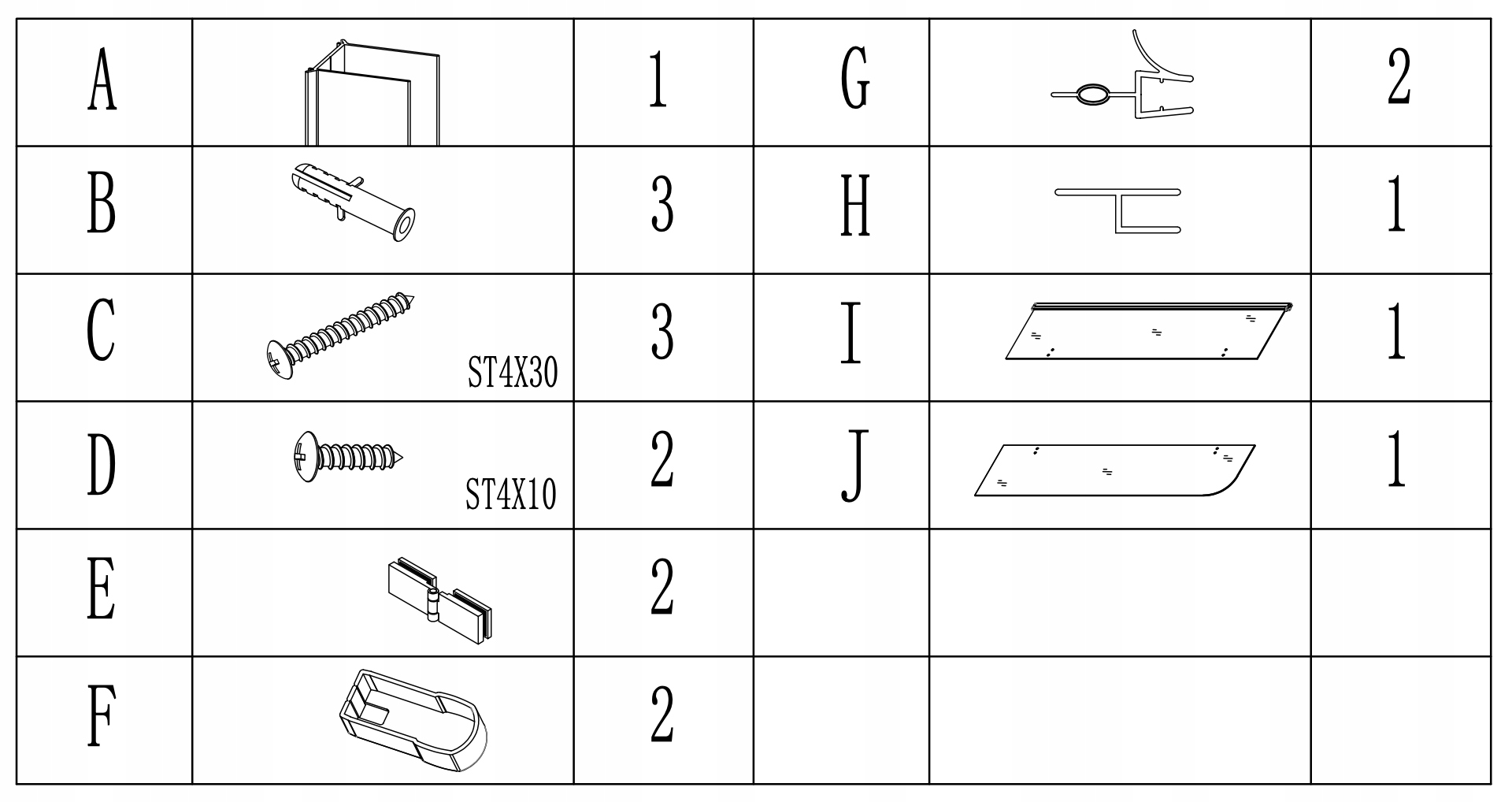 | A |  | 1 | G |  | 2 |
|---|---|---|---|---|---|
| B |  | 3 | H |  | 1 |
| C | ST4X30 | 3 | I |  | 1 |
| D | ST4X10 | 2 | J |  | 1 |
| E |  | 2 |  |  |  |
| F |  | 2 |  |  |  |