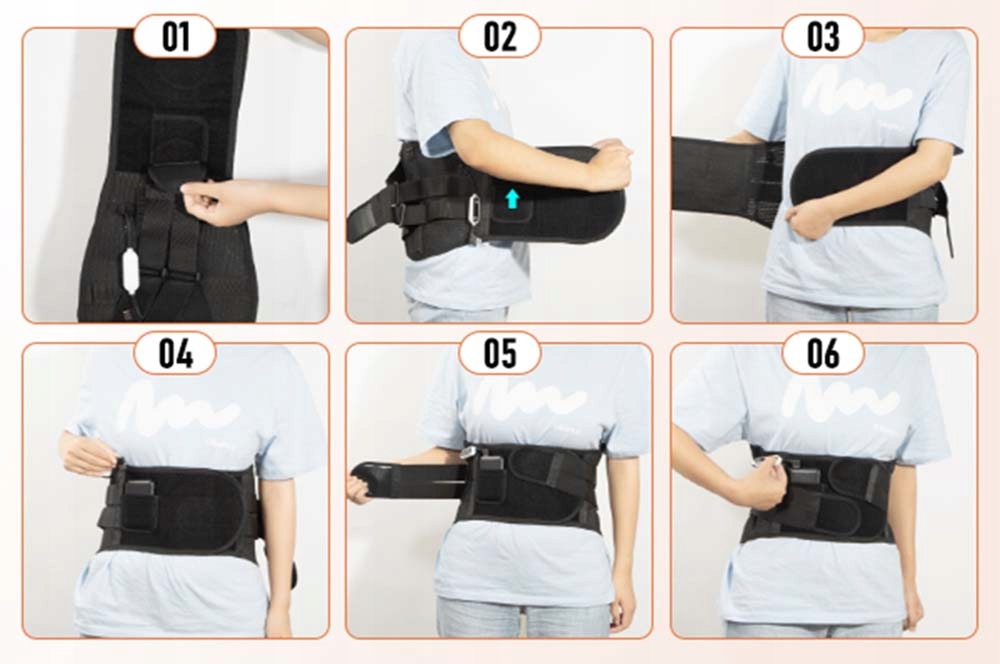 01

02

03

04

05

06