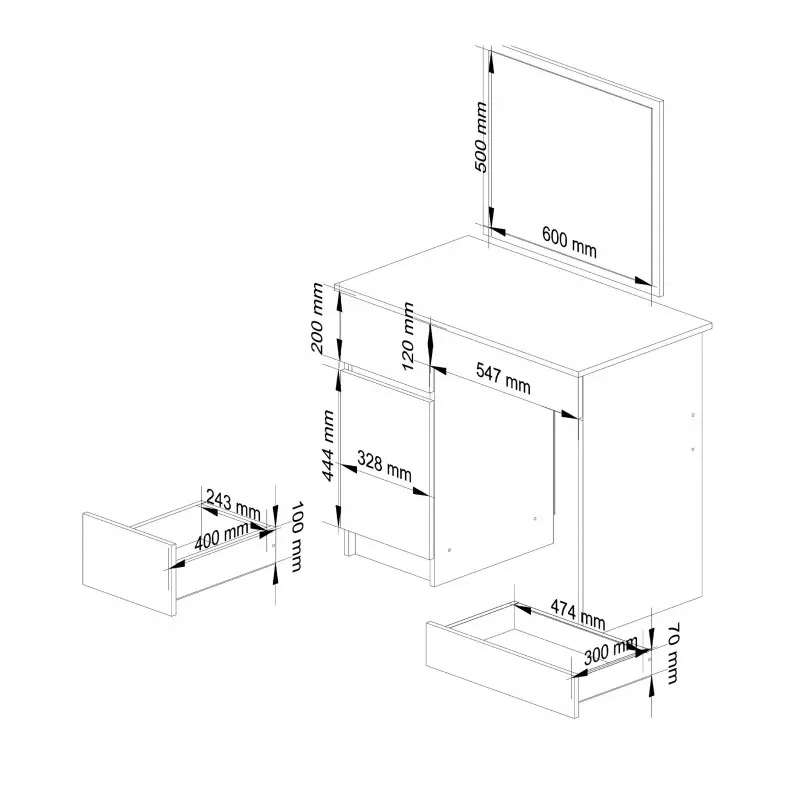 500 mm
600 mm
200 mm
120 mm
547 mm
444 mm
328 mm
243 mm
400 mm
100 mm
474 mm
300 mm
70 mm