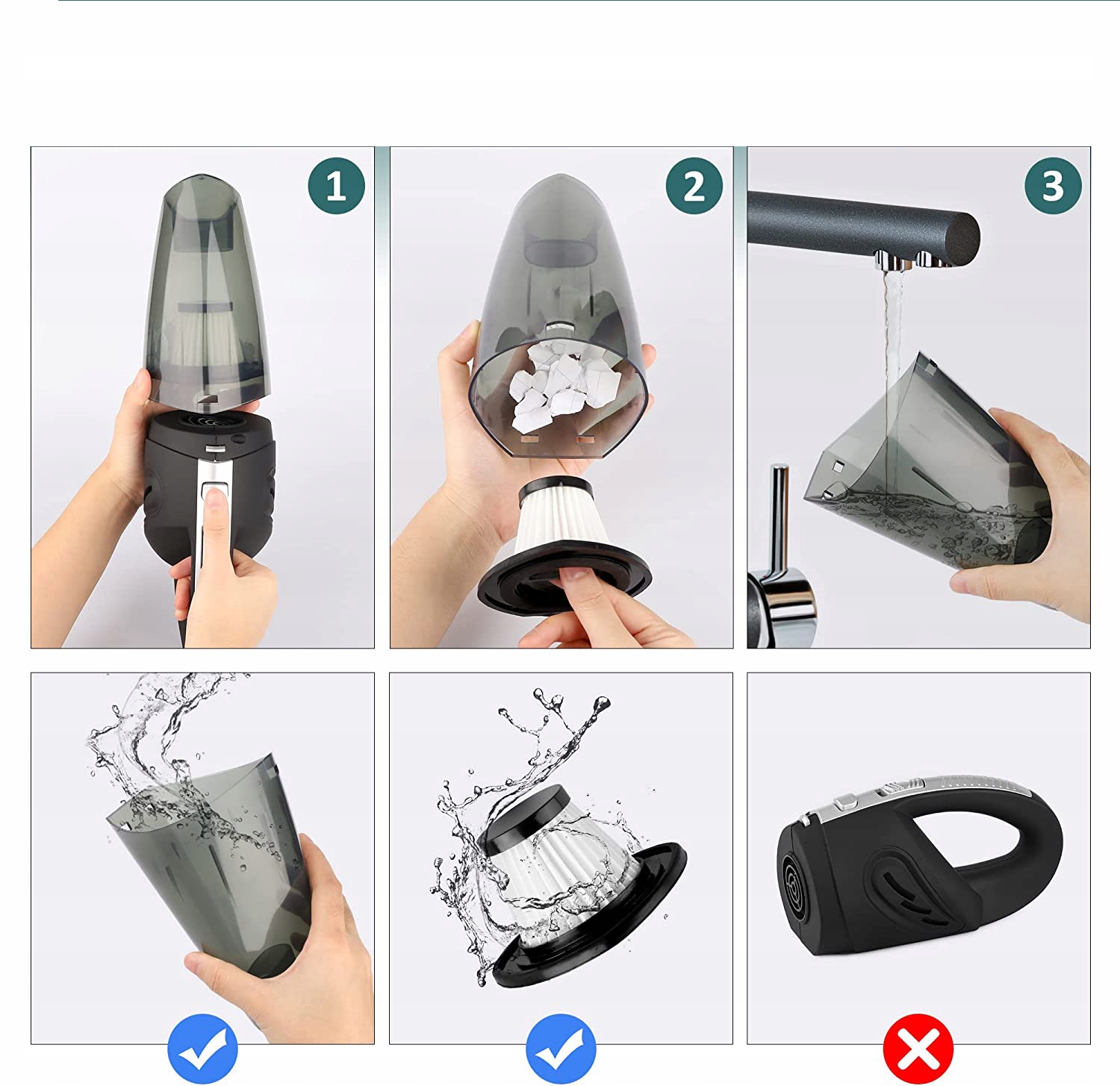 1

2

3