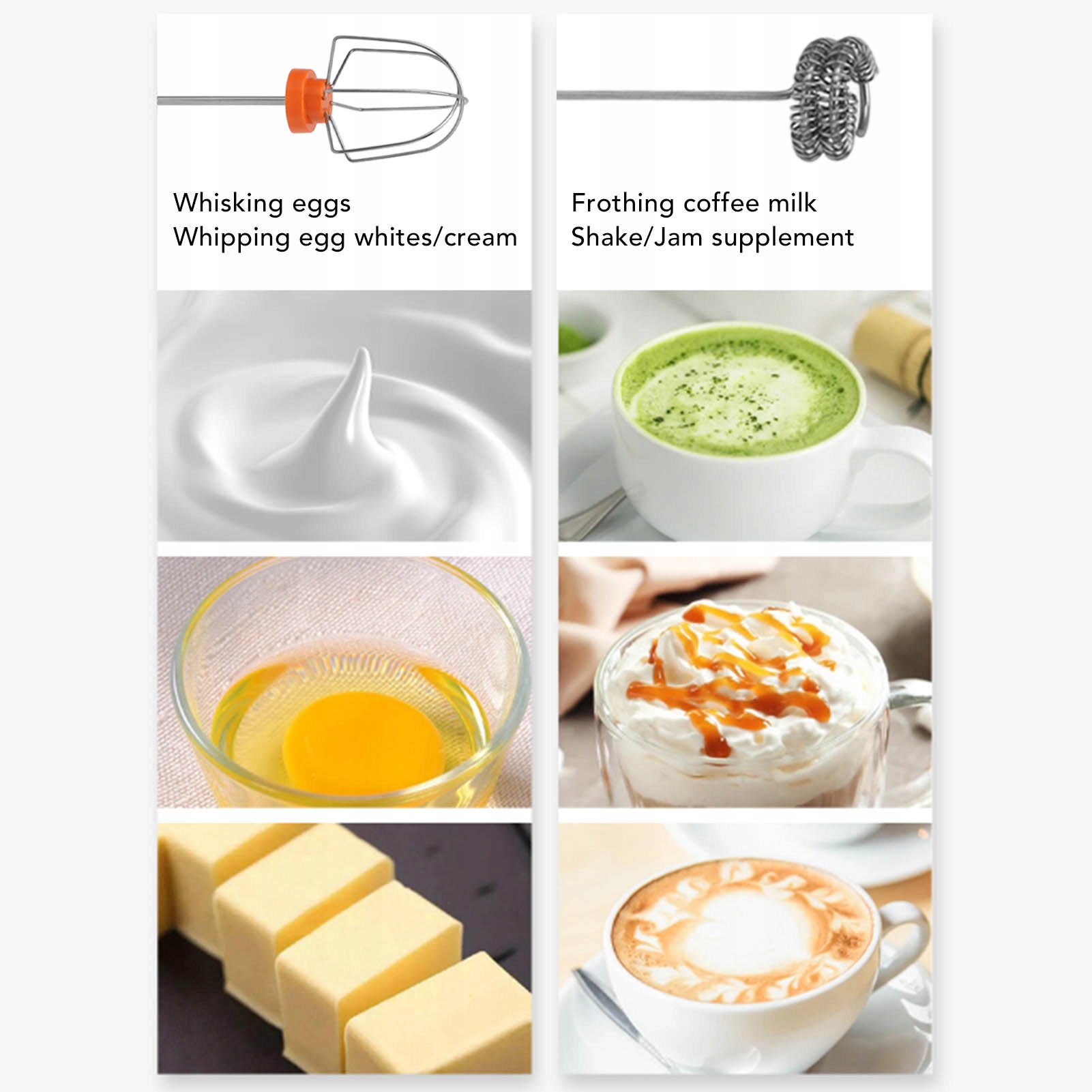 Whisking eggs
Whipping egg whites/cream

Frothing coffee milk
Shake/Jam supplement