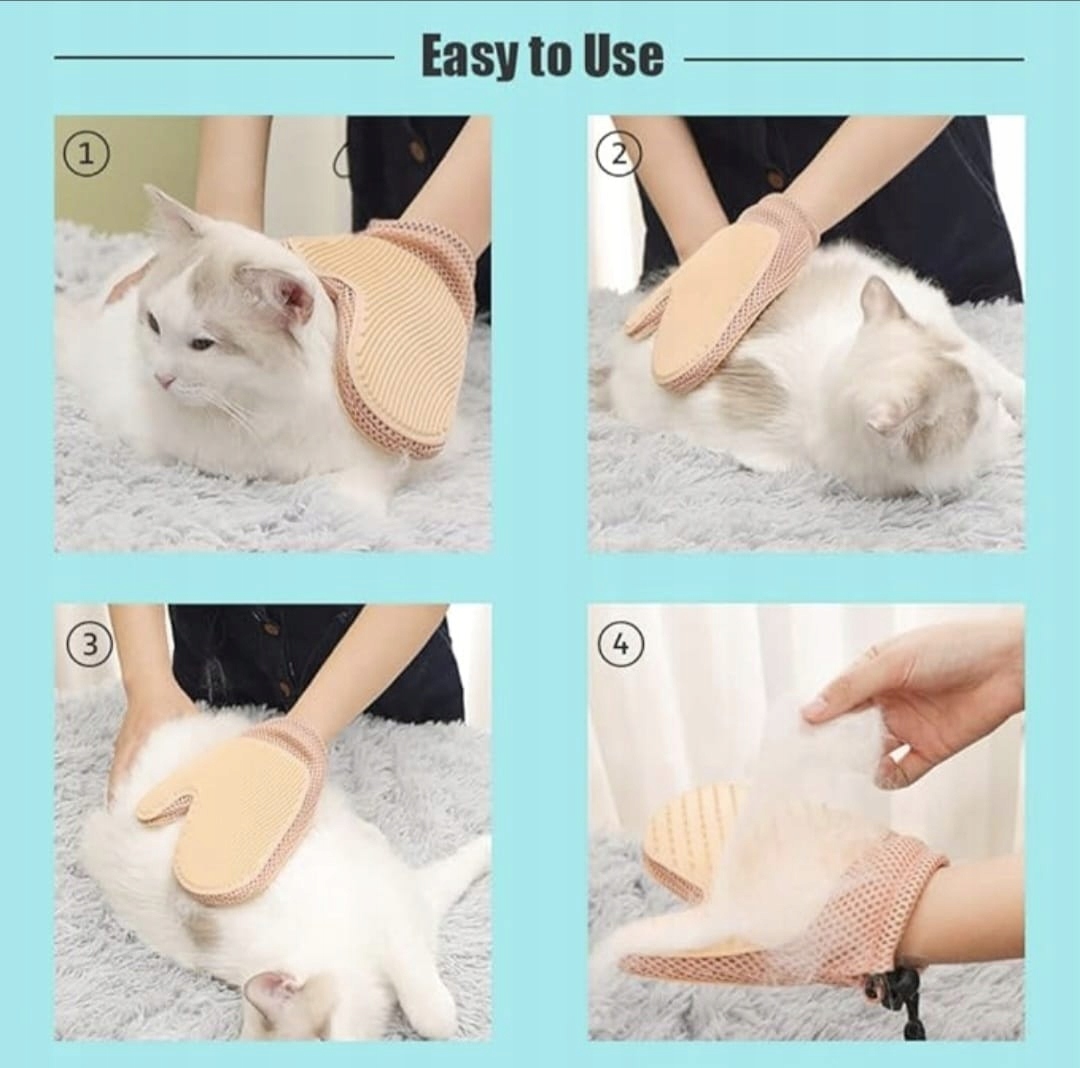 Easy to Use

①

②

③

④