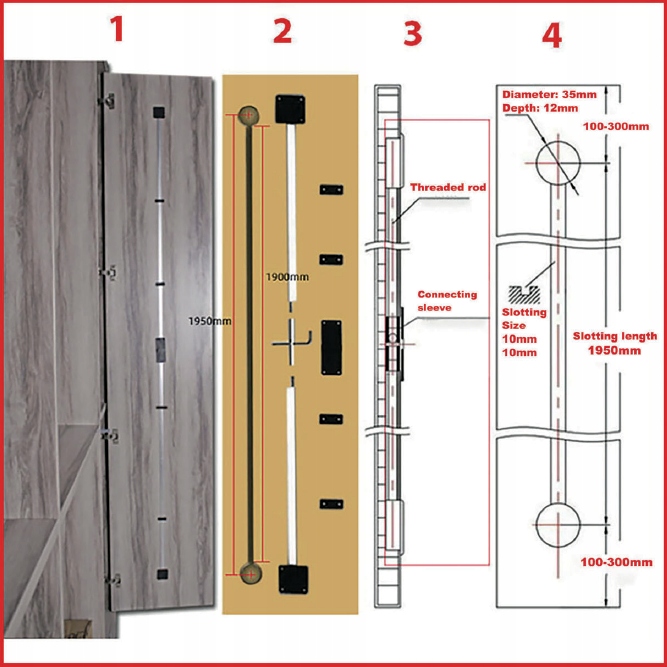 1

2

3

4

1950mm

1900mm

Threaded rod

Connecting sleeve

Diameter: 35mm
Depth: 12mm

100-300mm

Slotting Size
10mm
10mm

Slotting length
1950mm

100-300mm