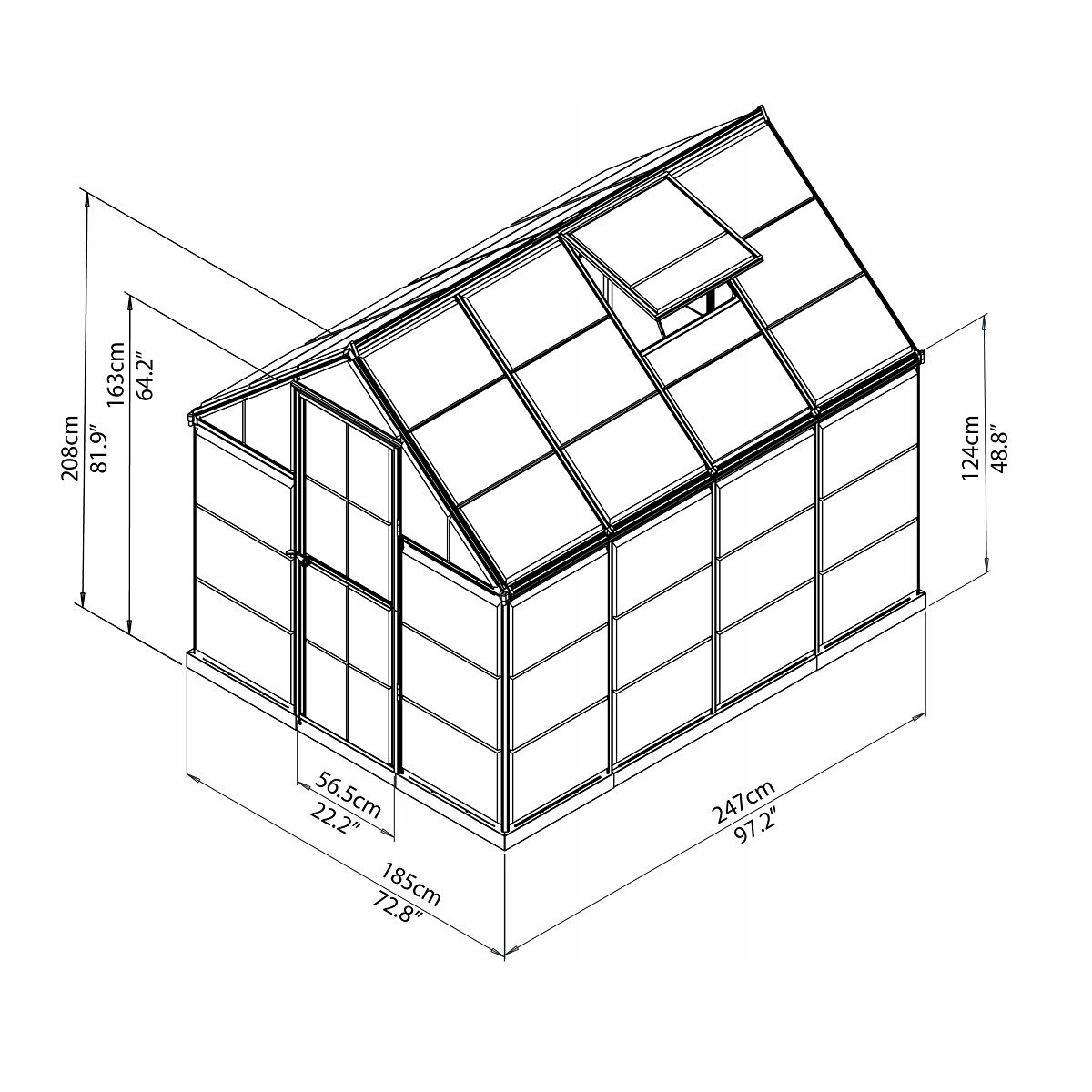 208cm
81.9"
163cm
64.2"
124cm
48.8"
56.5cm
22.2"
185cm
72.8"
247cm
97.2"