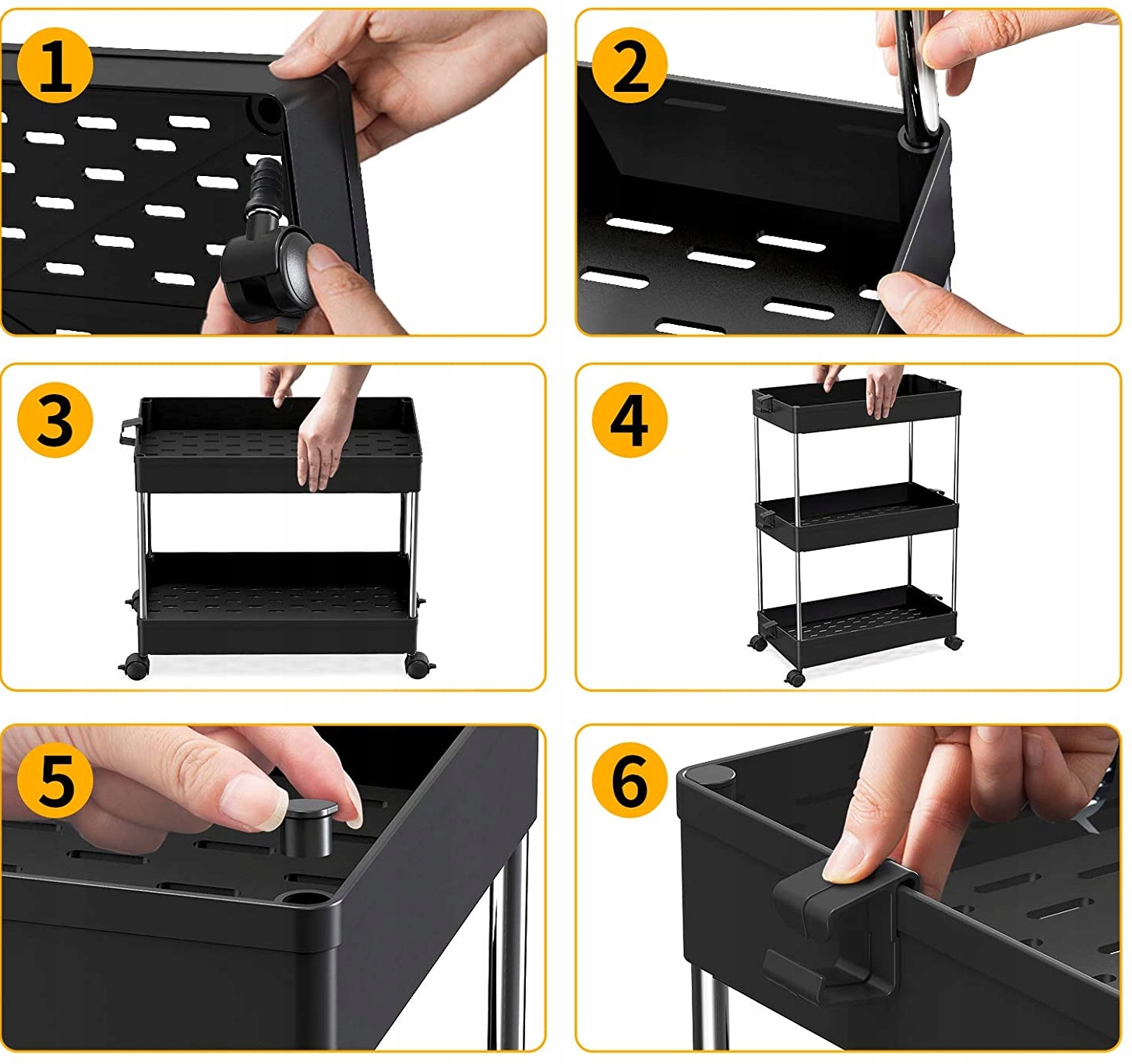 1
2
3
4
5
6